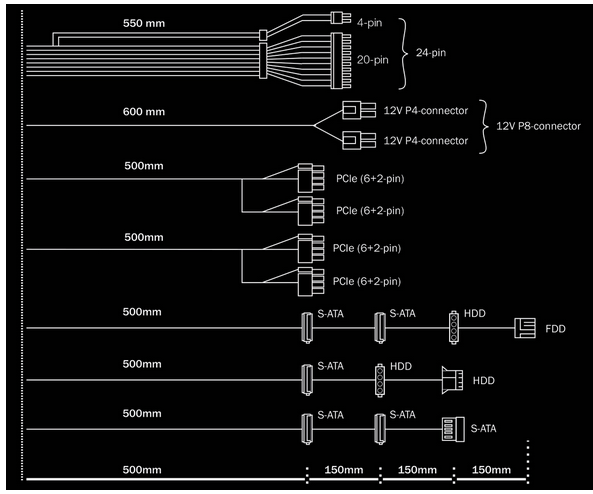 550 mm

4-pin

20-pin

24-pin

600 mm

12V P4-connector

12V P4-connector

12V P8-connector

500mm

PCIe (6+2-pin)

PCIe (6+2-pin)

500mm

PCIe (6+2-pin)

PCIe (6+2-pin)

500mm

S-ATA

S-ATA

HDD

FDD

500mm

S-ATA

HDD

HDD

500mm

S-ATA

S-ATA

S-ATA

500mm

150mm

150mm

150mm