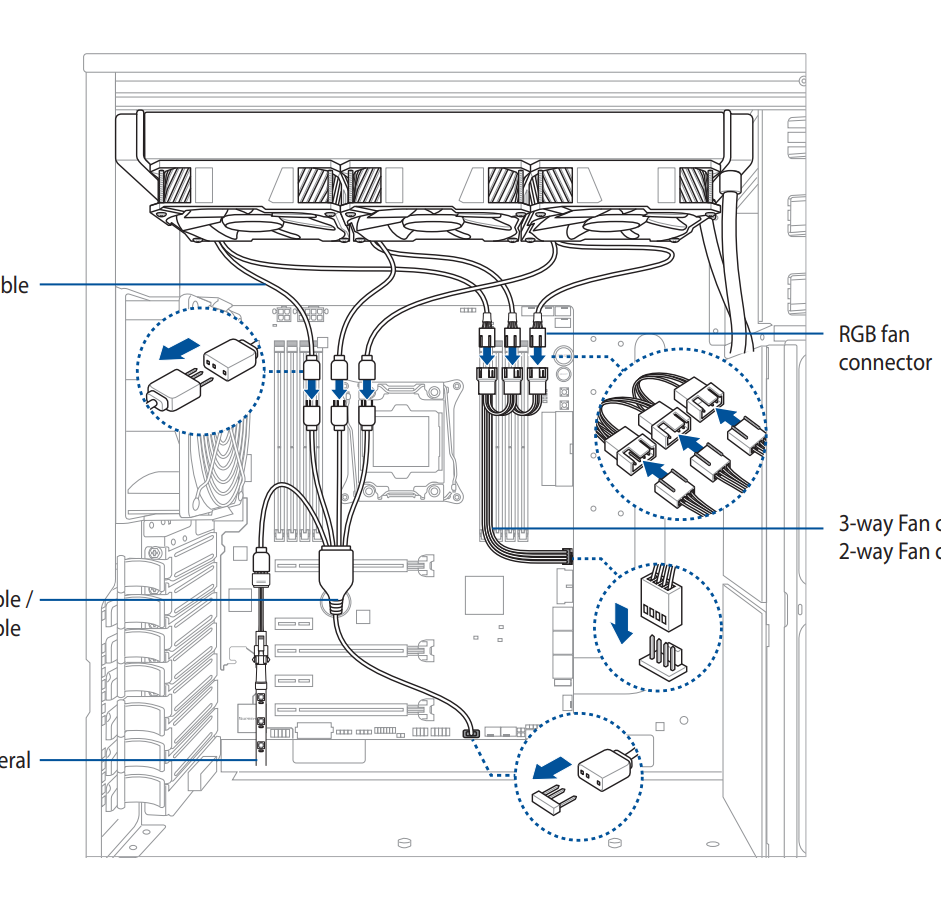 ble

RGB fan connector

3-way Fan c
2-way Fan c

ble /
ble

eral