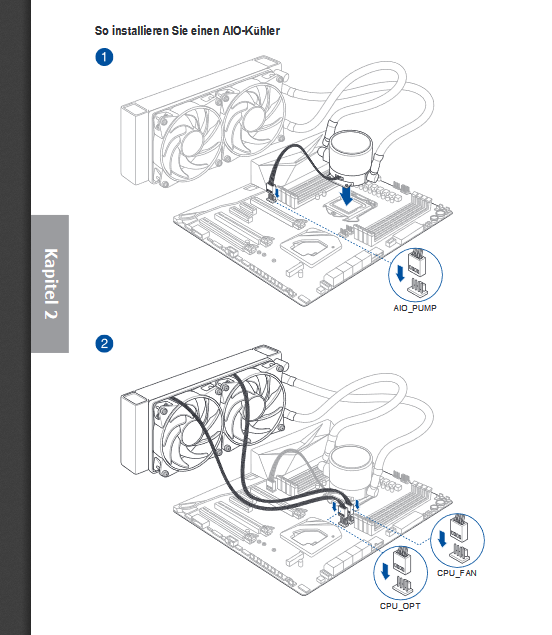 So installieren Sie einen AIO-Kühler

1

AIO_PUMP

Kapitel 2

2

CPU_FAN

CPU_OPT