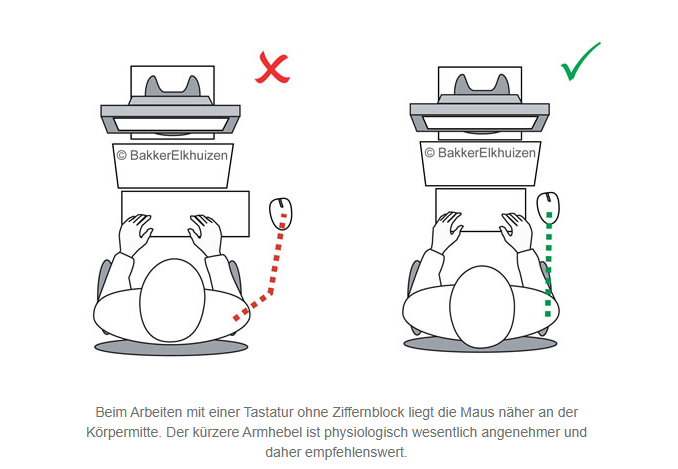 © BakkerElkhuizen

© BakkerElkhuizen

Beim Arbeiten mit einer Tastatur ohne Ziffernblock liegt die Maus näher an der Körpermitte. Der kürzere Armhebel ist physiologisch wesentlich angenehmer und daher empfehlenswert.