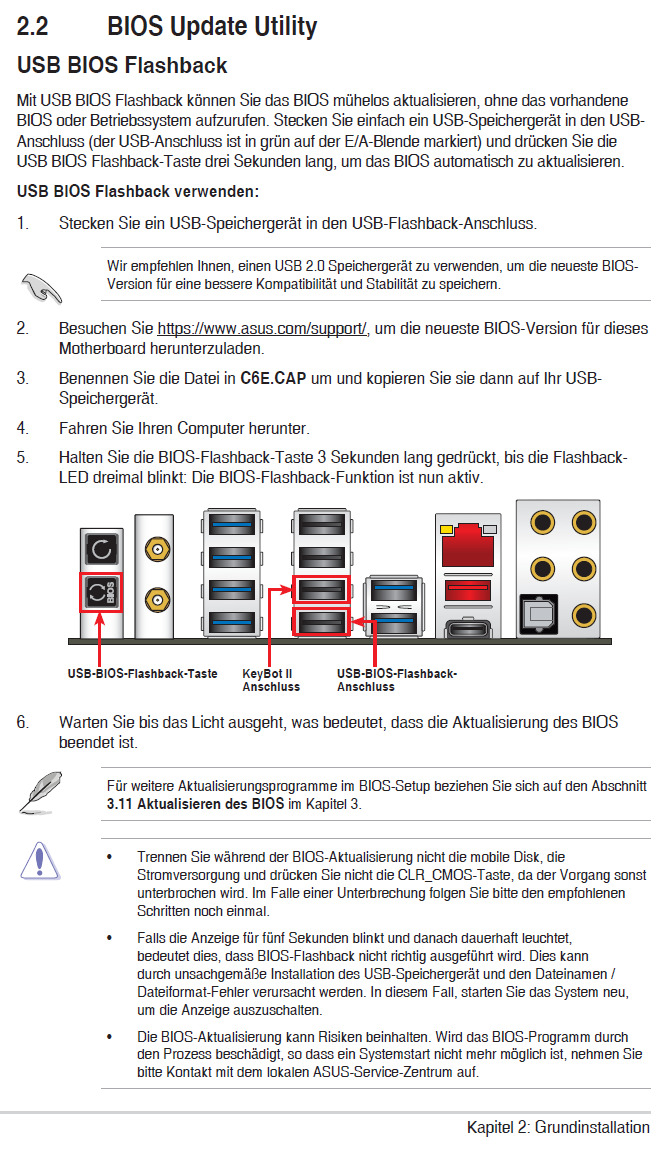 2.2 BIOS Update Utility

USB BIOS Flashback

Mit USB BIOS Flashback können Sie das BIOS mühelos aktualisieren, ohne das vorhandene BIOS oder Betriebssystem aufzurufen. Stecken Sie einfach ein USB-Speichergerät in den USB-Anschluss (der USB-Anschluss ist in grün auf der E/A-Blende markiert) und drücken Sie die USB BIOS Flashback-Taste drei Sekunden lang, um das BIOS automatisch zu aktualisieren.

USB BIOS Flashback verwenden:

1. Stecken Sie ein USB-Speichergerät in den USB-Flashback-Anschluss.

Wir empfehlen Ihnen, einen USB 2.0 Speichergerät zu verwenden, um die neueste BIOS-Version für eine bessere Kompatibilität und Stabilität zu speichern.

2. Besuchen Sie https://www.asus.com/support/, um die neueste BIOS-Version für dieses Motherboard herunterzuladen.

3. Benennen Sie die Datei in C6E.CAP um und kopieren Sie sie dann auf Ihr USB-Speichergerät.

4. Fahren Sie Ihren Computer herunter.

5. Halten Sie die BIOS-Flashback-Taste 3 Sekunden lang gedrückt, bis die Flashback-LED dreimal blinkt: Die BIOS-Flashback-Funktion ist nun aktiv.

BIOS

USB-BIOS-Flashback-Taste

KeyBot II Anschluss

USB-BIOS-Flashback-Anschluss

6. Warten Sie bis das Licht ausgeht, was bedeutet, dass die Aktualisierung des BIOS beendet ist.

Für weitere Aktualisierungsprogramme im BIOS-Setup beziehen Sie sich auf den Abschnitt 3.11 Aktualisieren des BIOS im Kapitel 3.

• Trennen Sie während der BIOS-Aktualisierung nicht die mobile Disk, die Stromversorgung und drücken Sie nicht die CLR_CMOS-Taste, da der Vorgang sonst unterbrochen wird. Im Falle einer Unterbrechung folgen Sie bitte den empfohlenen Schritten noch einmal.

• Falls die Anzeige für fünf Sekunden blinkt und danach dauerhaft leuchtet, bedeutet dies, dass BIOS-Flashback nicht richtig ausgeführt wird. Dies kann durch unsachgemäße Installation des USB-Speichergerät und den Dateinamen / Dateiformat-Fehler verursacht werden. In diesem Fall, starten Sie das System neu, um die Anzeige auszuschalten.

• Die BIOS-Aktualisierung kann Risiken beinhalten. Wird das BIOS-Programm durch den Prozess beschädigt, so dass ein Systemstart nicht mehr möglich ist, nehmen Sie bitte Kontakt mit dem lokalen ASUS-Service-Zentrum auf.

Kapitel 2: Grundinstallation