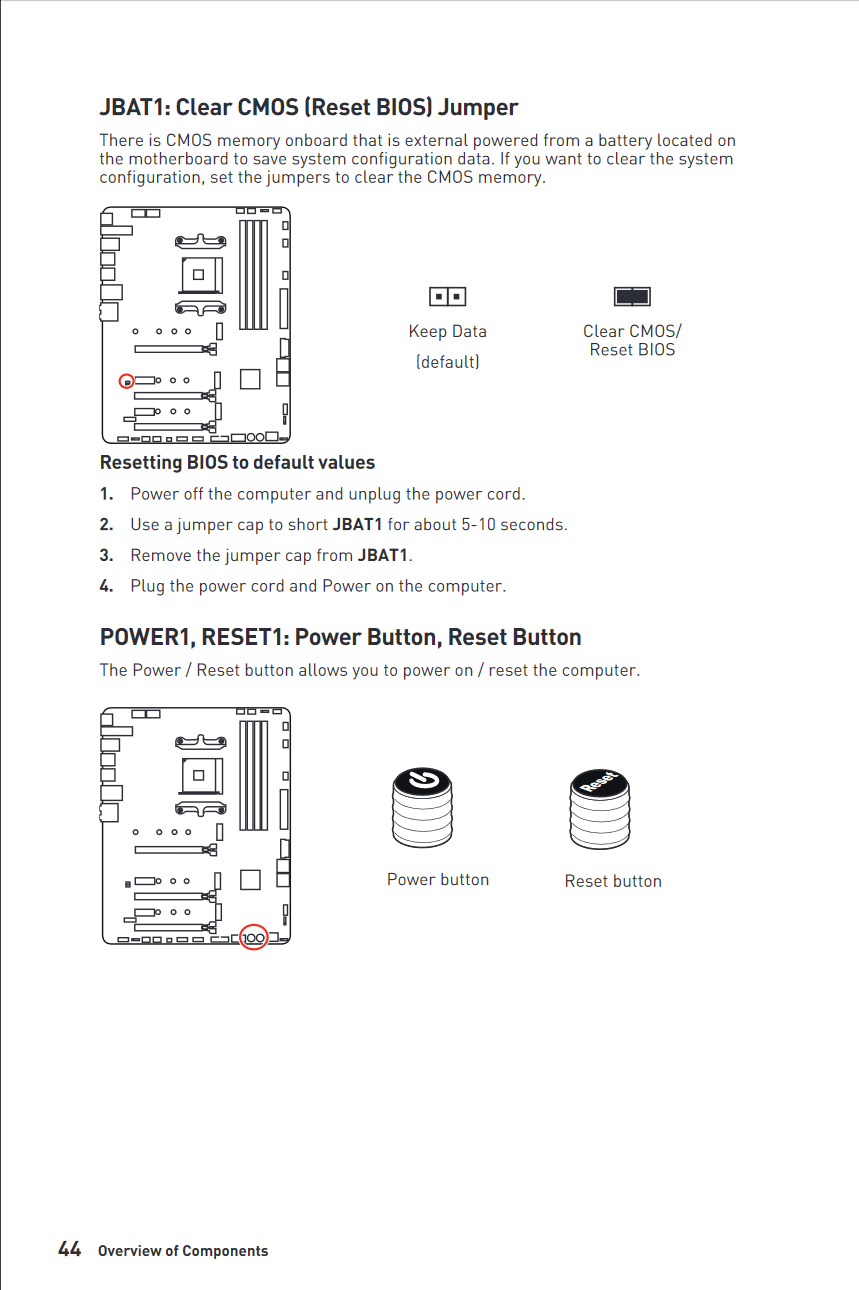 JBAT1: Clear CMOS (Reset BIOS) Jumper

There is CMOS memory onboard that is external powered from a battery located on the motherboard to save system configuration data. If you want to clear the system configuration, set the jumpers to clear the CMOS memory.

Keep Data
(default)

Clear CMOS/
Reset BIOS

Resetting BIOS to default values

1. Power off the computer and unplug the power cord.

2. Use a jumper cap to short JBAT1 for about 5-10 seconds.

3. Remove the jumper cap from JBAT1.

4. Plug the power cord and Power on the computer.

POWER1, RESET1: Power Button, Reset Button

The Power / Reset button allows you to power on / reset the computer.

Reset

Power button

Reset button

44 Overview of Components