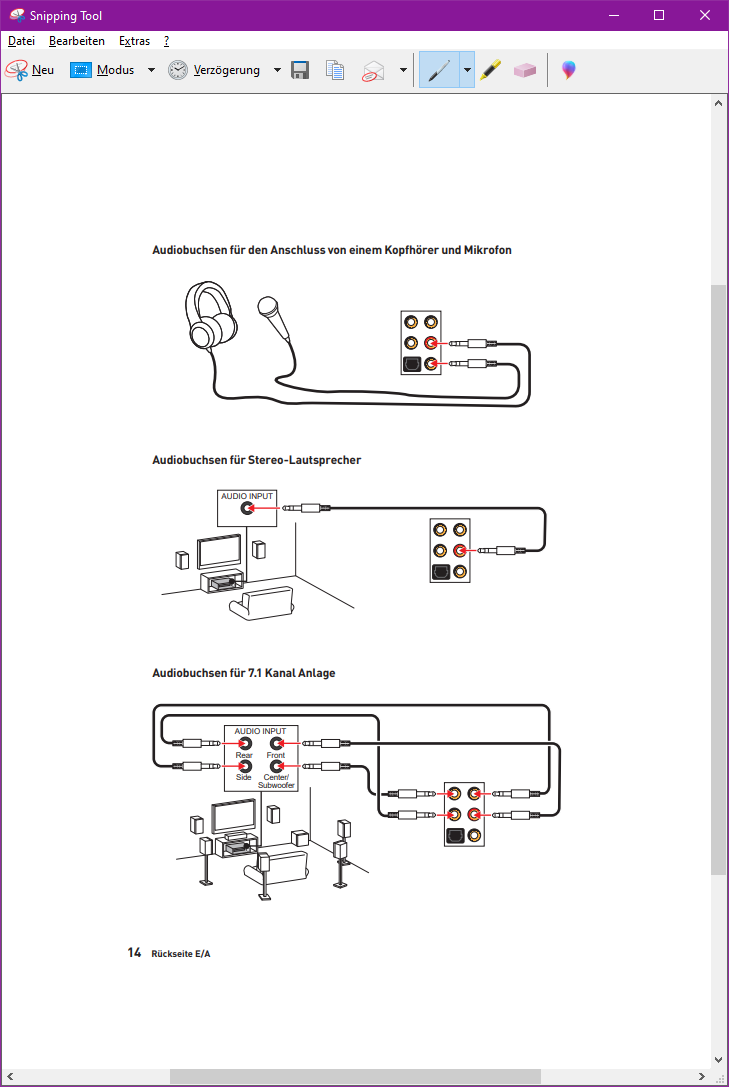 Snipping Tool

Datei Bearbeiten Extras ?

Neu Modus Verzögerung

Audiobuchsen für den Anschluss von einem Kopfhörer und Mikrofon

Audiobuchsen für Stereo-Lautsprecher

AUDIO INPUT

Audiobuchsen für 7.1 Kanal Anlage

AUDIO INPUT
Rear
Front
Side
Center/ Subwoofer

14 Rückseite E/A