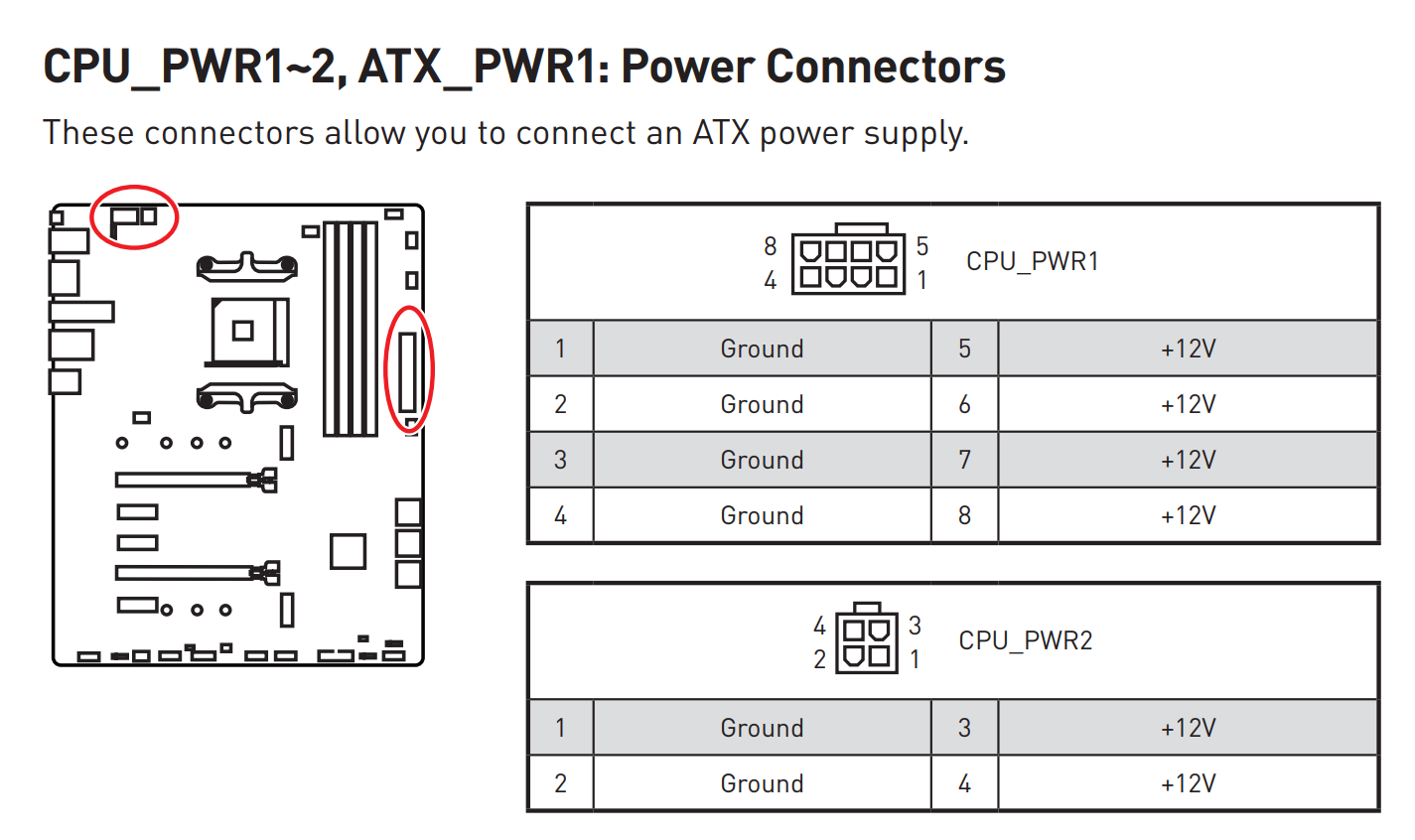 CPU_PWR1~2, ATX_PWR1: Power Connectors

These connectors allow you to connect an ATX power supply.

8 5
4 1
CPU_PWR1

| 1 | Ground | 5 | +12V |
|---|---|---|---|
| 2 | Ground | 6 | +12V |
| 3 | Ground | 7 | +12V |
| 4 | Ground | 8 | +12V |

4 3
2 1
CPU_PWR2

| 1 | Ground | 3 | +12V |
|---|---|---|---|
| 2 | Ground | 4 | +12V |