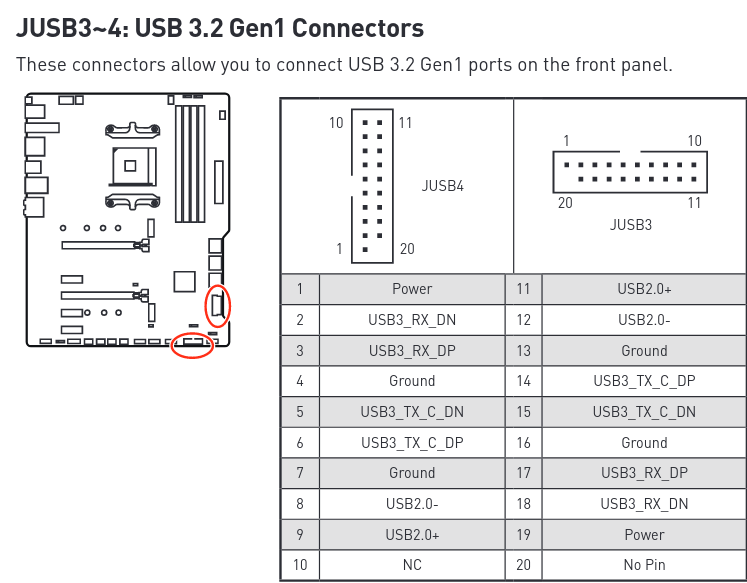 JUSB3~4: USB 3.2 Gen1 Connectors

These connectors allow you to connect USB 3.2 Gen1 ports on the front panel.

10 11 JUSB4 1 20

1 10 20 11 JUSB3

| 1 | Power | 11 | USB2.0+ |
|---|---|---|---|
| 2 | USB3_RX_DN | 12 | USB2.0- |
| 3 | USB3_RX_DP | 13 | Ground |
| 4 | Ground | 14 | USB3_TX_C_DP |
| 5 | USB3_TX_C_DN | 15 | USB3_TX_C_DN |
| 6 | USB3_TX_C_DP | 16 | Ground |
| 7 | Ground | 17 | USB3_RX_DP |
| 8 | USB2.0- | 18 | USB3_RX_DN |
| 9 | USB2.0+ | 19 | Power |
| 10 | NC | 20 | No Pin |