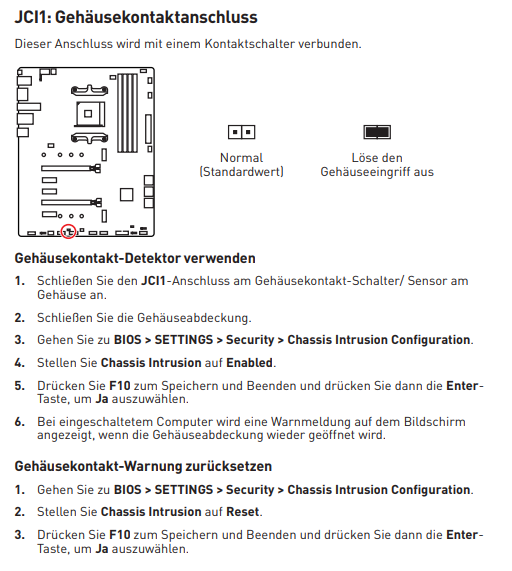 JCI1: Gehäusekontaktanschluss

Dieser Anschluss wird mit einem Kontaktschalter verbunden.

Normal
(Standardwert)

Löse den
Gehäuseeingriff aus

Gehäusekontakt-Detektor verwenden

1. Schließen Sie den JCI1-Anschluss am Gehäusekontakt-Schalter/ Sensor am Gehäuse an.

2. Schließen Sie die Gehäuseabdeckung.

3. Gehen Sie zu BIOS > SETTINGS > Security > Chassis Intrusion Configuration.

4. Stellen Sie Chassis Intrusion auf Enabled.

5. Drücken Sie F10 zum Speichern und Beenden und drücken Sie dann die Enter-Taste, um Ja auszuwählen.

6. Bei eingeschaltetem Computer wird eine Warnmeldung auf dem Bildschirm angezeigt, wenn die Gehäuseabdeckung wieder geöffnet wird.

Gehäusekontakt-Warnung zurücksetzen

1. Gehen Sie zu BIOS > SETTINGS > Security > Chassis Intrusion Configuration.

2. Stellen Sie Chassis Intrusion auf Reset.

3. Drücken Sie F10 zum Speichern und Beenden und drücken Sie dann die Enter-Taste, um Ja auszuwählen.