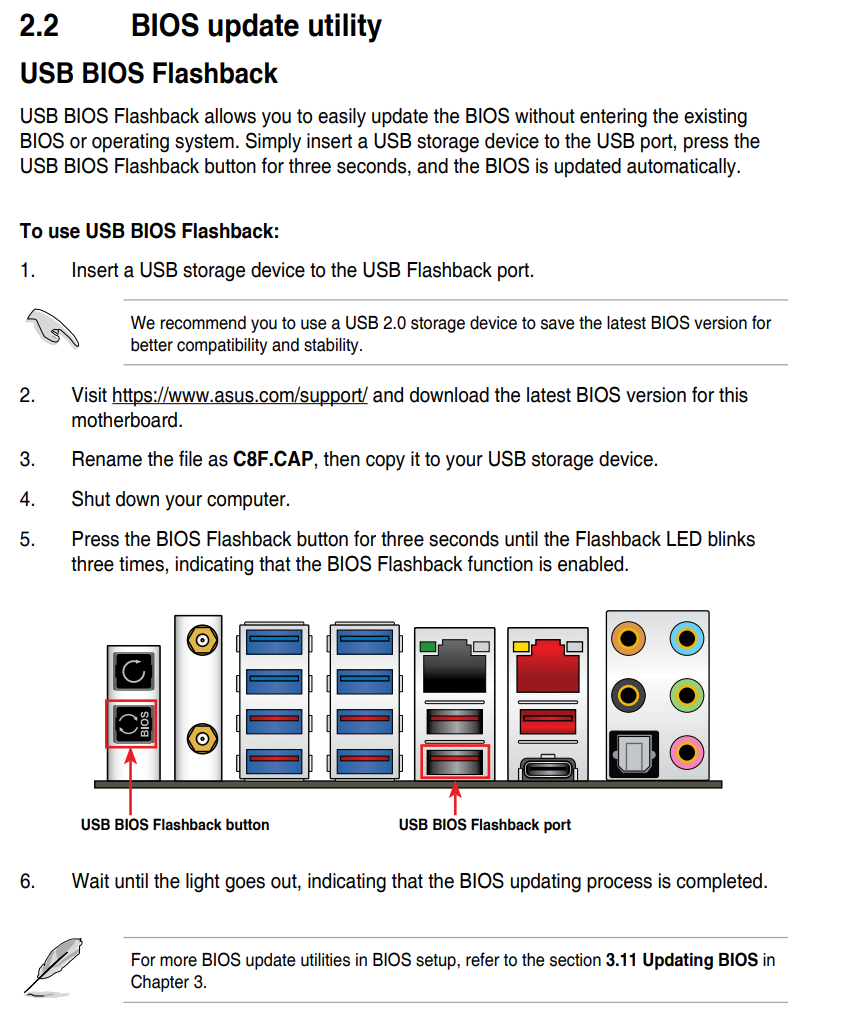 2.2 BIOS update utility

USB BIOS Flashback

USB BIOS Flashback allows you to easily update the BIOS without entering the existing BIOS or operating system. Simply insert a USB storage device to the USB port, press the USB BIOS Flashback button for three seconds, and the BIOS is updated automatically.

To use USB BIOS Flashback:

1. Insert a USB storage device to the USB Flashback port.

We recommend you to use a USB 2.0 storage device to save the latest BIOS version for better compatibility and stability.

2. Visit https://www.asus.com/support/ and download the latest BIOS version for this motherboard.

3. Rename the file as C8F.CAP, then copy it to your USB storage device.

4. Shut down your computer.

5. Press the BIOS Flashback button for three seconds until the Flashback LED blinks three times, indicating that the BIOS Flashback function is enabled.

BIOS

USB BIOS Flashback button

USB BIOS Flashback port

6. Wait until the light goes out, indicating that the BIOS updating process is completed.

For more BIOS update utilities in BIOS setup, refer to the section 3.11 Updating BIOS in Chapter 3.