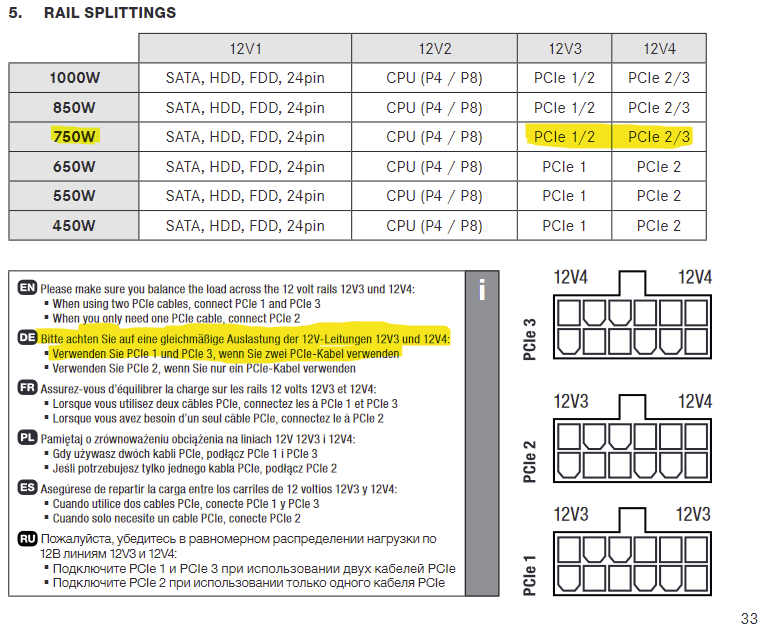 5. RAIL SPLITTINGS

| | 12V1 | 12V2 | 12V3 | 12V4 |
|---|---|---|---|---|
| 1000W | SATA, HDD, FDD, 24pin | CPU (P4 / P8) | PCIe 1/2 | PCIe 2/3 |
| 850W | SATA, HDD, FDD, 24pin | CPU (P4 / P8) | PCIe 1/2 | PCIe 2/3 |
| 750W | SATA, HDD, FDD, 24pin | CPU (P4 / P8) | PCIe 1/2 | PCIe 2/3 |
| 650W | SATA, HDD, FDD, 24pin | CPU (P4 / P8) | PCIe 1 | PCIe 2 |
| 550W | SATA, HDD, FDD, 24pin | CPU (P4 / P8) | PCIe 1 | PCIe 2 |
| 450W | SATA, HDD, FDD, 24pin | CPU (P4 / P8) | PCIe 1 | PCIe 2 |

EN Please make sure you balance the load across the 12 volt rails 12V3 und 12V4:
▪ When using two PCIe cables, connect PCIe 1 and PCIe 3
▪ When you only need one PCIe cable, connect PCIe 2

DE Bitte achten Sie auf eine gleichmäßige Auslastung der 12V-Leitungen 12V3 und 12V4:
▪ Verwenden Sie PCIe 1 und PCIe 3, wenn Sie zwei PCIe-Kabel verwenden
▪ Verwenden Sie PCIe 2, wenn Sie nur ein PCIe-Kabel verwenden

FR Assurez-vous d'équilibrer la charge sur les rails 12 volts 12V3 et 12V4:
▪ Lorsque vous utilisez deux câbles PCIe, connectez les à PCIe 1 et PCIe 3
▪ Lorsque vous avez besoin d'un seul câble PCIe, connectez le à PCIe 2

PL Pamiętaj o zrównoważeniu obciążenia na liniach 12V 12V3 i 12V4:
▪ Gdy używasz dwóch kabli PCIe, podłącz PCIe 1 i PCIe 3
▪ Jeśli potrzebujesz tylko jednego kabla PCIe, podłącz PCIe 2

ES Asegúrese de repartir la carga entre los carriles de 12 voltios 12V3 y 12V4:
▪ Cuando utilice dos cables PCIe, conecte PCIe 1 y PCIe 3
▪ Cuando solo necesite un cable PCIe, conecte PCIe 2

RU Пожалуйста, убедитесь в равномерном распределении нагрузки по 12В линиям 12V3 и 12V4:
▪ Подключите PCIe 1 и PCIe 3 при использовании двух кабелей PCIe
▪ Подключите PCIe 2 при использовании только одного кабеля PCIe

i

12V4 12V4
PCIe 3

12V3 12V4
PCIe 2

12V3 12V3
PCIe 1

33