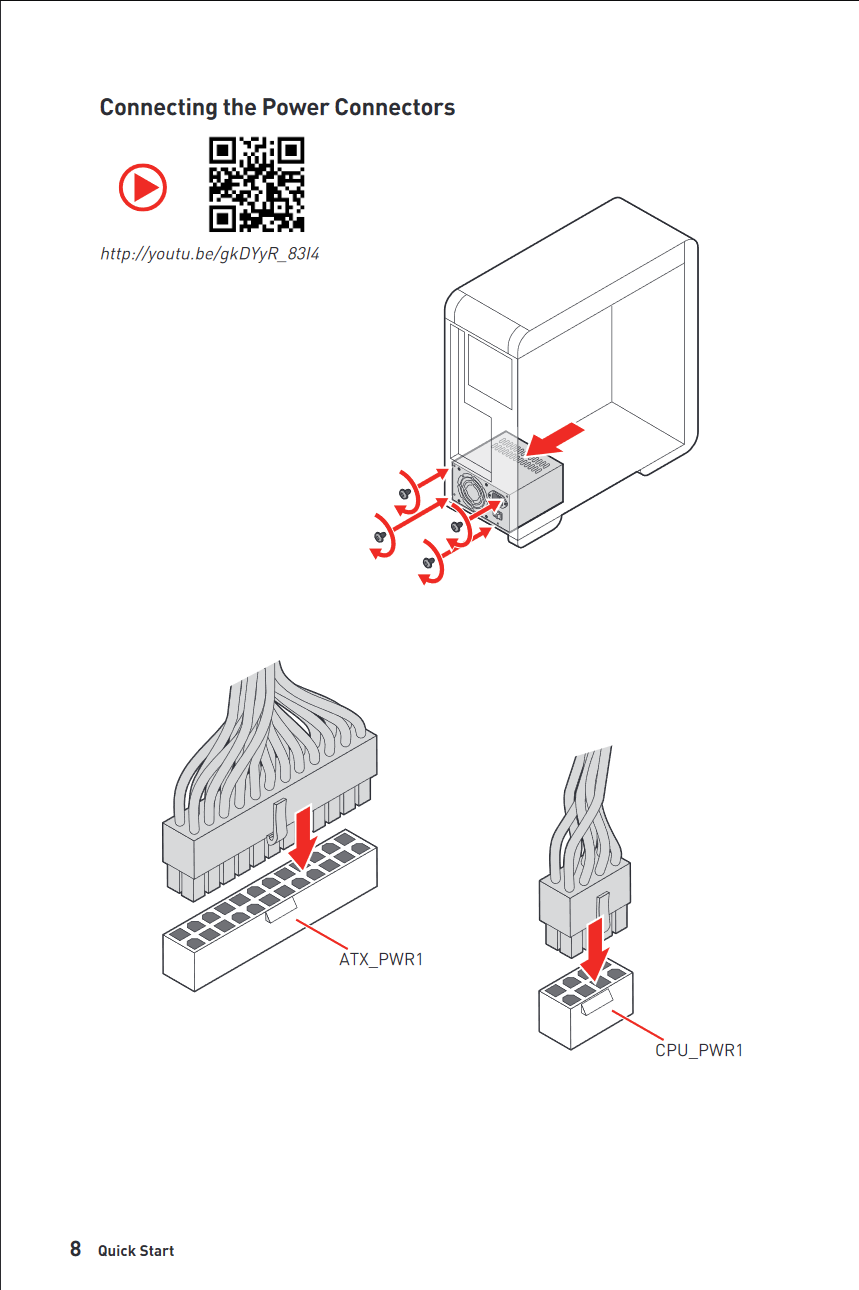 Connecting the Power Connectors

http://youtu.be/gkDYyR_83I4

ATX_PWR1

CPU_PWR1

8 Quick Start