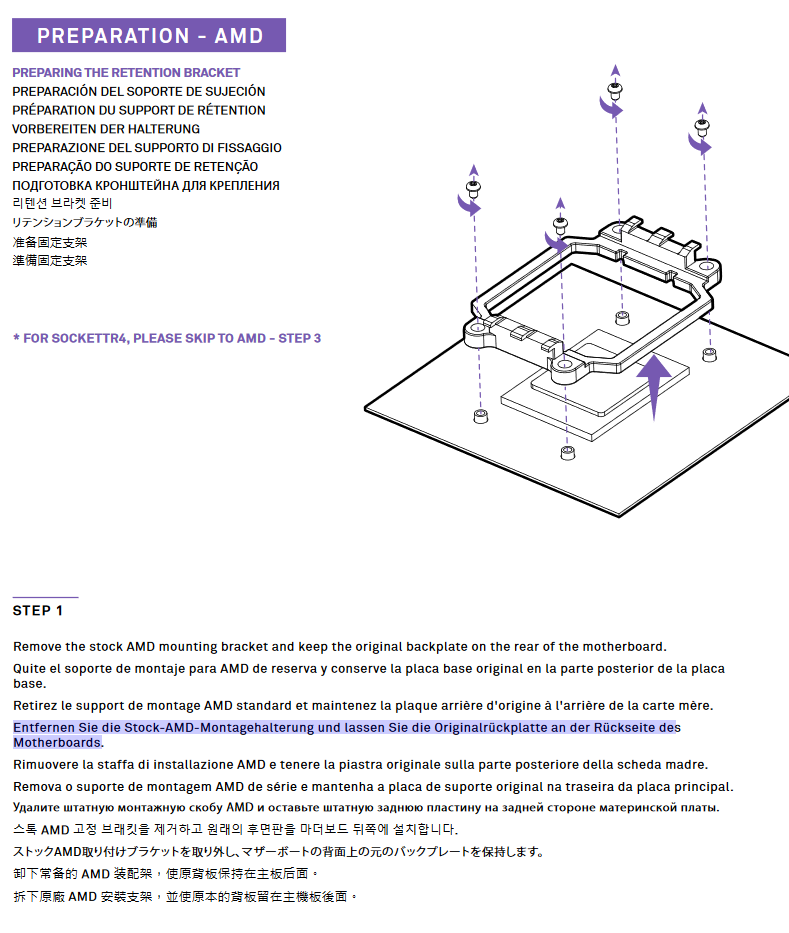 PREPARATION - AMD

PREPARING THE RETENTION BRACKET
PREPARACIÓN DEL SOPORTE DE SUJECIÓN
PRÉPARATION DU SUPPORT DE RÉTENTION
VORBEREITEN DER HALTERUNG
PREPARAZIONE DEL SUPPORTO DI FISSAGGIO
PREPARAÇÃO DO SUPORTE DE RETENÇÃO
ПОДГОТОВКА КРОНШТЕЙНА ДЛЯ КРЕПЛЕНИЯ
리텐션 브라켓 준비
リテンションブラケットの準備
准备固定支架
準備固定支架

* FOR SOCKETTR4, PLEASE SKIP TO AMD - STEP 3

STEP 1

Remove the stock AMD mounting bracket and keep the original backplate on the rear of the motherboard.

Quite el soporte de montaje para AMD de reserva y conserve la placa base original en la parte posterior de la placa base.

Retirez le support de montage AMD standard et maintenez la plaque arrière d'origine à l'arrière de la carte mère.

Entfernen Sie die Stock-AMD-Montagehalterung und lassen Sie die Originalrückplatte an der Rückseite des Motherboards.

Rimuovere la staffa di installazione AMD e tenere la piastra originale sulla parte posteriore della scheda madre.

Remova o suporte de montagem AMD de série e mantenha a placa de suporte original na traseira da placa principal.

Удалите штатную монтажную скобу AMD и оставьте штатную заднюю пластину на задней стороне материнской платы.

스톡 AMD 고정 브래킷을 제거하고 원래의 후면판을 마더보드 뒤쪽에 설치합니다.

ストックAMD取り付けブラケットを取り外し、マザーボートの背面上の元のバックプレートを保持します。

卸下常备的 AMD 装配架，使原背板保持在主板后面。

拆下原廠 AMD 安裝支架，並使原本的背板留在主機板後面。