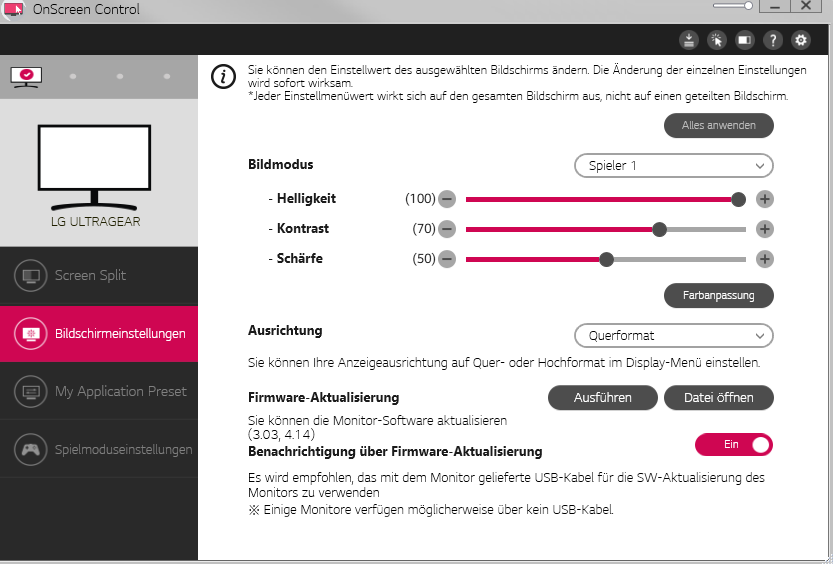 OnScreen Control

LG ULTRAGEAR

Screen Split

Bildschirmeinstellungen

My Application Preset

Spielmoduseinstellungen

Sie können den Einstellwert des ausgewählten Bildschirms ändern. Die Änderung der einzelnen Einstellungen wird sofort wirksam.
*Jeder Einstellmenüwert wirkt sich auf den gesamten Bildschirm aus, nicht auf einen geteilten Bildschirm.

Alles anwenden

Bildmodus

Spieler 1

- Helligkeit (100)

- Kontrast (70)

- Schärfe (50)

Farbanpassung

Ausrichtung

Querformat

Sie können Ihre Anzeigeausrichtung auf Quer- oder Hochformat im Display-Menü einstellen.

Firmware-Aktualisierung

Ausführen

Datei öffnen

Sie können die Monitor-Software aktualisieren
(3.03, 4.14)

Benachrichtigung über Firmware-Aktualisierung

Ein

Es wird empfohlen, das mit dem Monitor gelieferte USB-Kabel für die SW-Aktualisierung des Monitors zu verwenden
※ Einige Monitore verfügen möglicherweise über kein USB-Kabel.