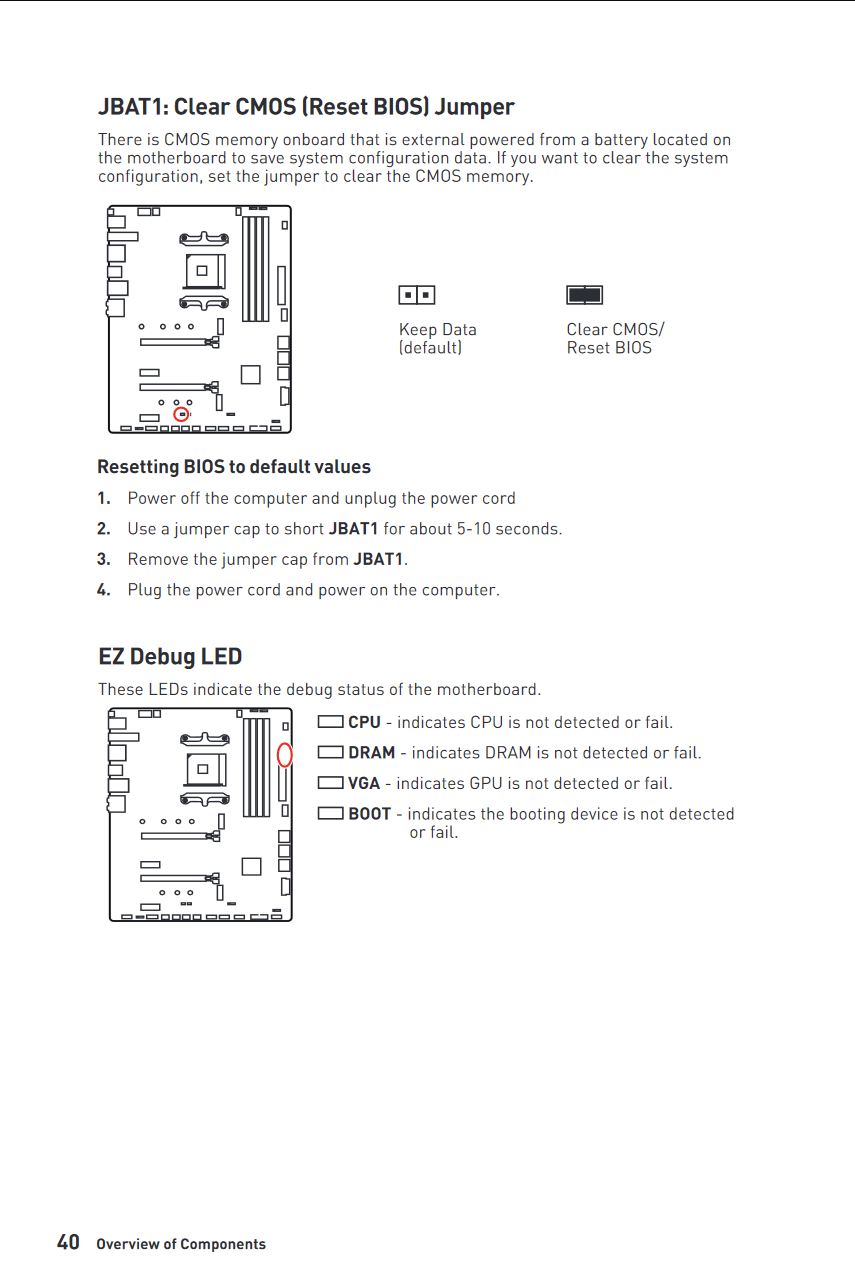 JBAT1: Clear CMOS (Reset BIOS) Jumper

There is CMOS memory onboard that is external powered from a battery located on the motherboard to save system configuration data. If you want to clear the system configuration, set the jumper to clear the CMOS memory.

Keep Data (default)

Clear CMOS/ Reset BIOS

Resetting BIOS to default values

1. Power off the computer and unplug the power cord

2. Use a jumper cap to short JBAT1 for about 5-10 seconds.

3. Remove the jumper cap from JBAT1.

4. Plug the power cord and power on the computer.

EZ Debug LED

These LEDs indicate the debug status of the motherboard.

CPU - indicates CPU is not detected or fail.

DRAM - indicates DRAM is not detected or fail.

VGA - indicates GPU is not detected or fail.

BOOT - indicates the booting device is not detected or fail.

40 Overview of Components