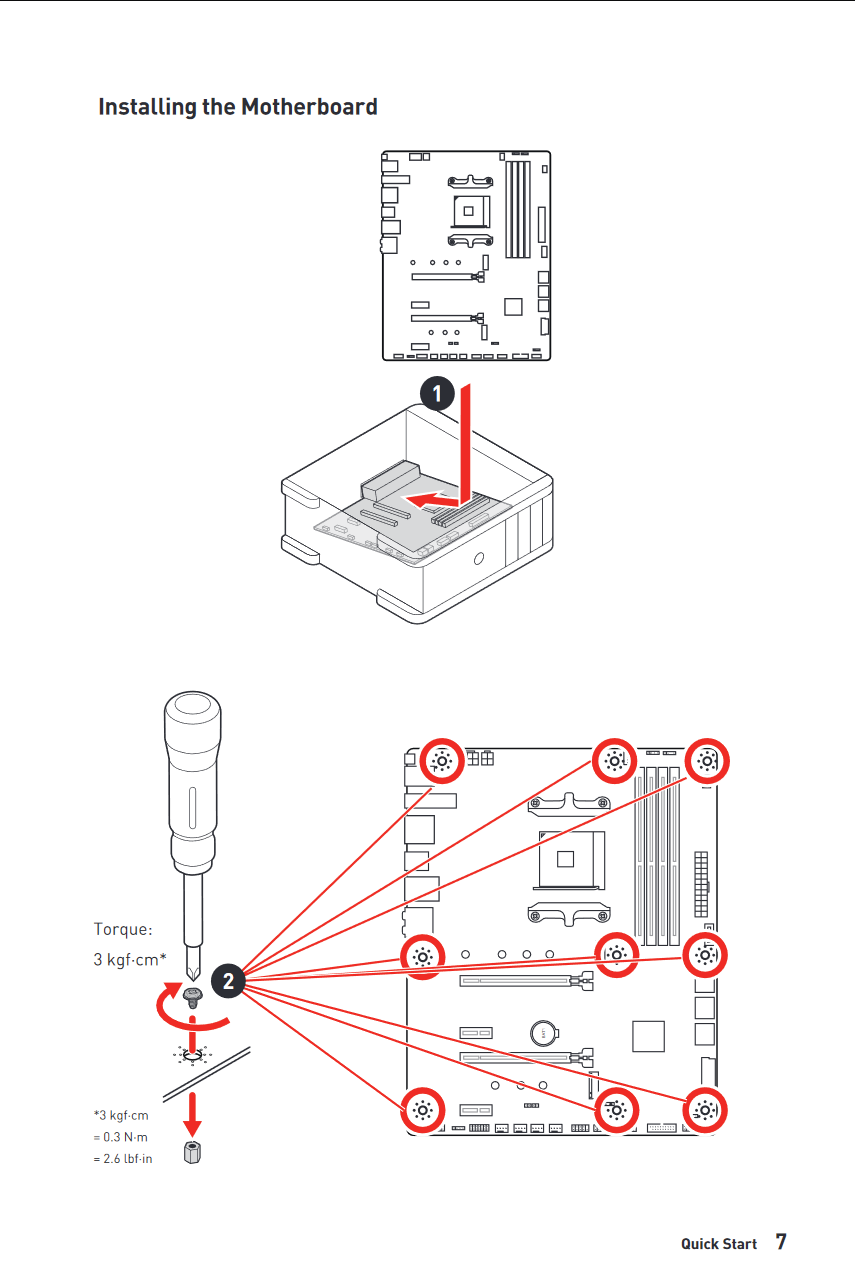 Installing the Motherboard

1

Torque:
3 kgf·cm*

2

*3 kgf·cm
= 0.3 N·m
= 2.6 lbf·in

Quick Start 7