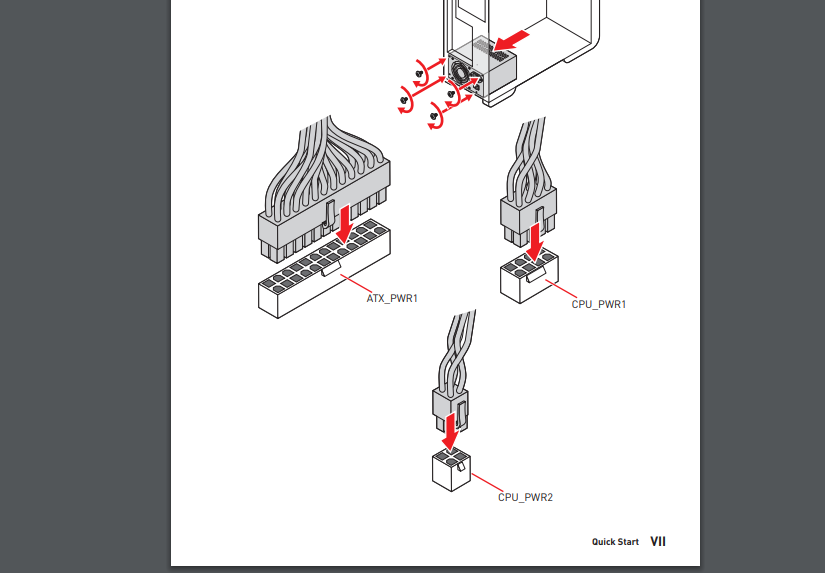 ATX_PWR1

CPU_PWR1

CPU_PWR2

Quick Start VII