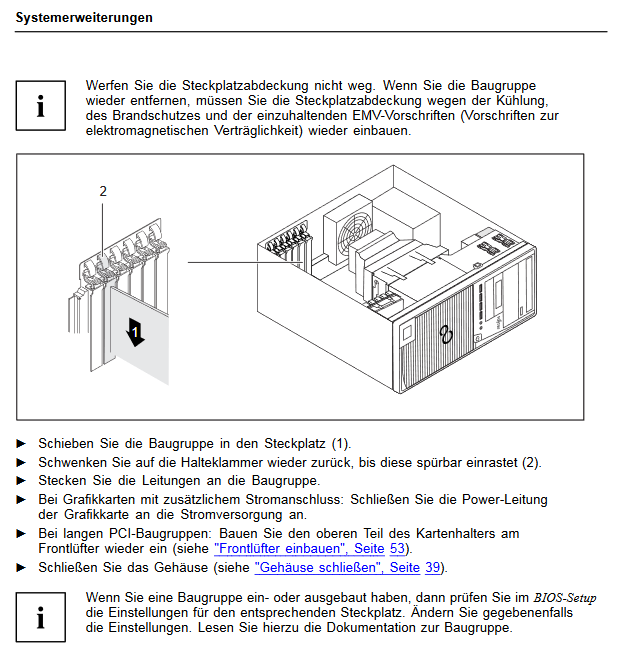 Systemerweiterungen

i

Werfen Sie die Steckplatzabdeckung nicht weg. Wenn Sie die Baugruppe wieder entfernen, müssen Sie die Steckplatzabdeckung wegen der Kühlung, des Brandschutzes und der einzuhaltenden EMV-Vorschriften (Vorschriften zur elektromagnetischen Verträglichkeit) wieder einbauen.

2

1

► Schieben Sie die Baugruppe in den Steckplatz (1).

► Schwenken Sie auf die Halteklammer wieder zurück, bis diese spürbar einrastet (2).

► Stecken Sie die Leitungen an die Baugruppe.

► Bei Grafikkarten mit zusätzlichem Stromanschluss: Schließen Sie die Power-Leitung der Grafikkarte an die Stromversorgung an.

► Bei langen PCI-Baugruppen: Bauen Sie den oberen Teil des Kartenhalters am Frontlüfter wieder ein (siehe "Frontlüfter einbauen", Seite 53).

► Schließen Sie das Gehäuse (siehe "Gehäuse schließen", Seite 39).

i

Wenn Sie eine Baugruppe ein- oder ausgebaut haben, dann prüfen Sie im BIOS-Setup die Einstellungen für den entsprechenden Steckplatz. Ändern Sie gegebenenfalls die Einstellungen. Lesen Sie hierzu die Dokumentation zur Baugruppe.