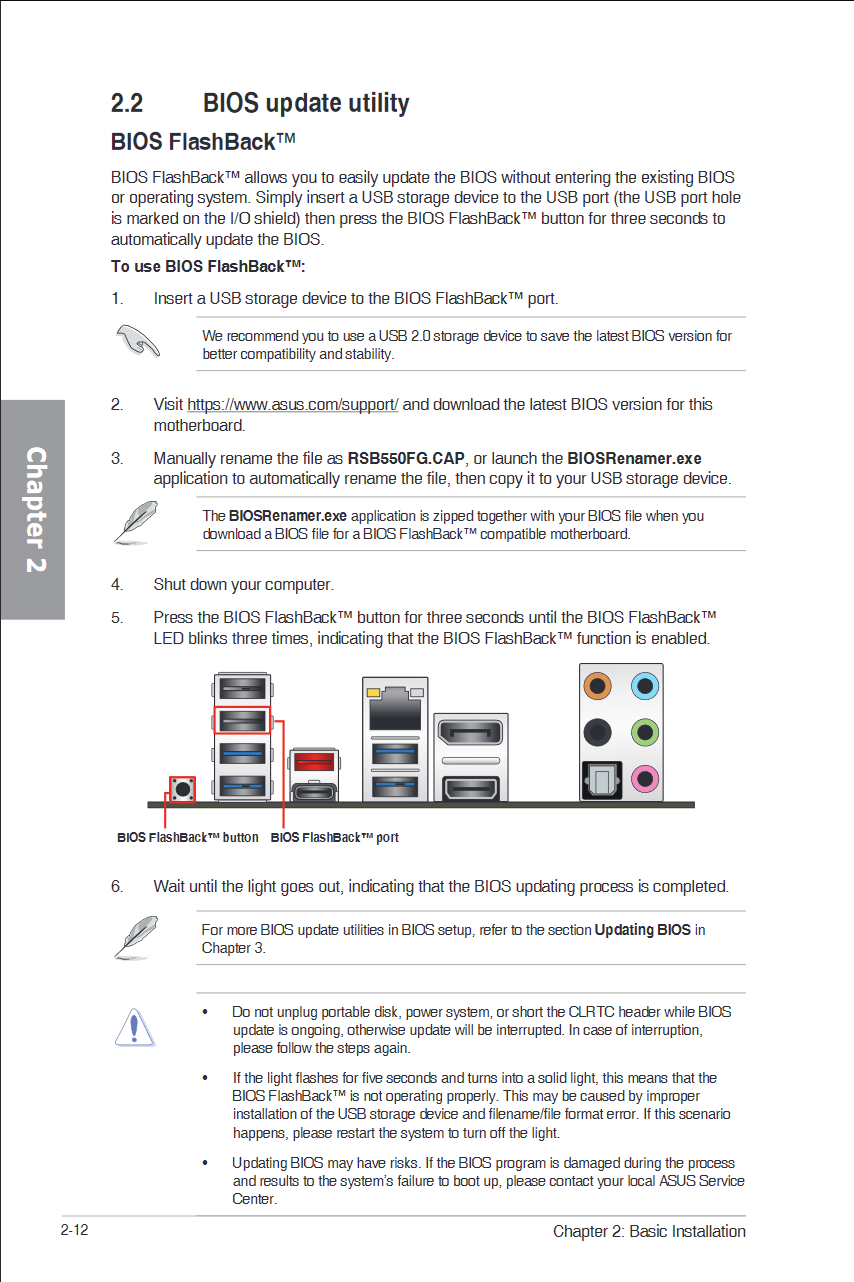 2.2 BIOS update utility

BIOS FlashBack™

BIOS FlashBack™ allows you to easily update the BIOS without entering the existing BIOS or operating system. Simply insert a USB storage device to the USB port (the USB port hole is marked on the I/O shield) then press the BIOS FlashBack™ button for three seconds to automatically update the BIOS.

To use BIOS FlashBack™:

1. Insert a USB storage device to the BIOS FlashBack™ port.

We recommend you to use a USB 2.0 storage device to save the latest BIOS version for better compatibility and stability.

2. Visit https://www.asus.com/support/ and download the latest BIOS version for this motherboard.

3. Manually rename the file as RSB550FG.CAP, or launch the BIOSRenamer.exe application to automatically rename the file, then copy it to your USB storage device.

The BIOSRenamer.exe application is zipped together with your BIOS file when you download a BIOS file for a BIOS FlashBack™ compatible motherboard.

4. Shut down your computer.

5. Press the BIOS FlashBack™ button for three seconds until the BIOS FlashBack™ LED blinks three times, indicating that the BIOS FlashBack™ function is enabled.

BIOS FlashBack™ button BIOS FlashBack™ port

6. Wait until the light goes out, indicating that the BIOS updating process is completed.

For more BIOS update utilities in BIOS setup, refer to the section Updating BIOS in Chapter 3.

• Do not unplug portable disk, power system, or short the CLRTC header while BIOS update is ongoing, otherwise update will be interrupted. In case of interruption, please follow the steps again.

• If the light flashes for five seconds and turns into a solid light, this means that the BIOS FlashBack™ is not operating properly. This may be caused by improper installation of the USB storage device and filename/file format error. If this scenario happens, please restart the system to turn off the light.

• Updating BIOS may have risks. If the BIOS program is damaged during the process and results to the system's failure to boot up, please contact your local ASUS Service Center.

Chapter 2

2-12

Chapter 2: Basic Installation