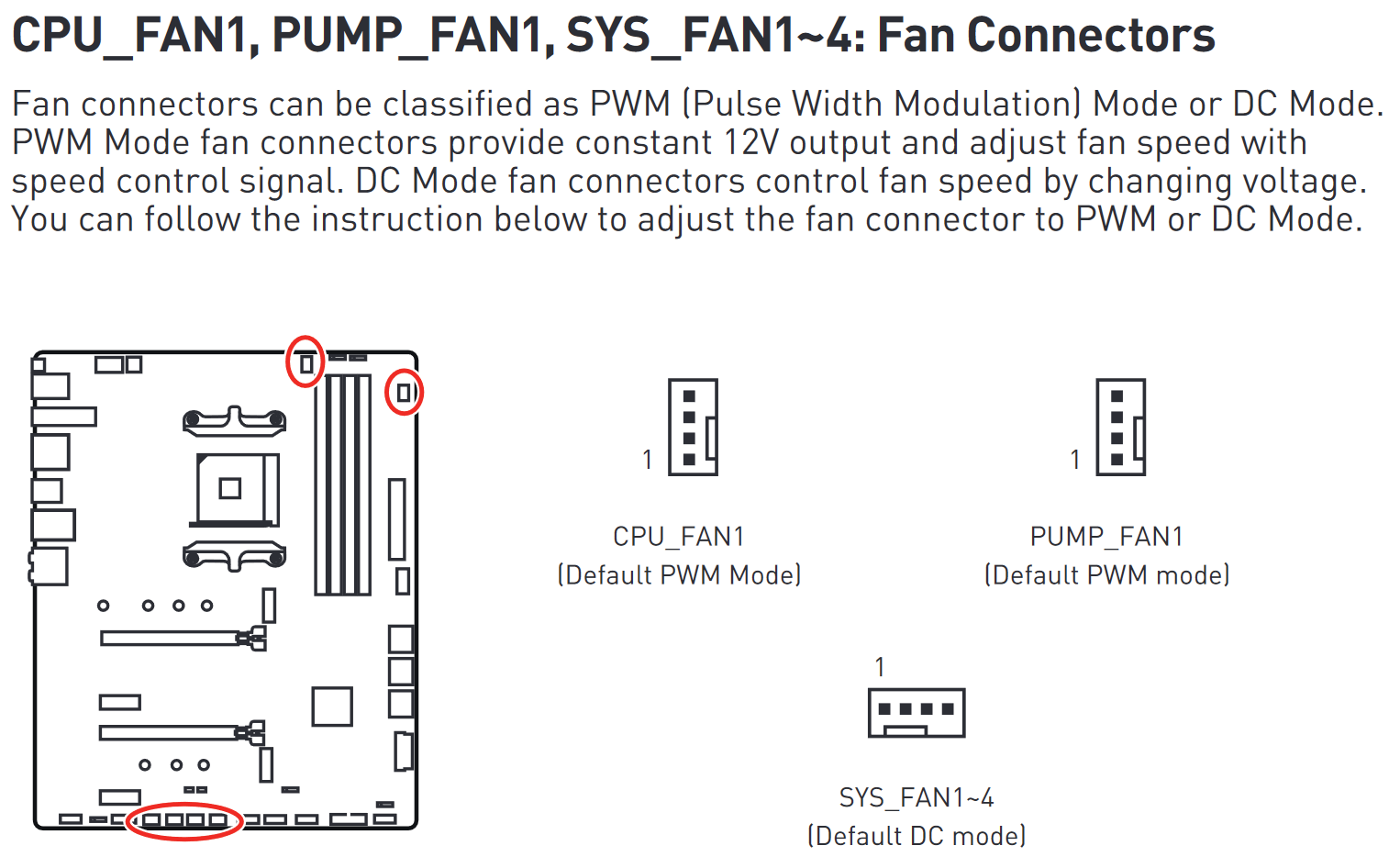 CPU_FAN1, PUMP_FAN1, SYS_FAN1~4: Fan Connectors

Fan connectors can be classified as PWM (Pulse Width Modulation) Mode or DC Mode. PWM Mode fan connectors provide constant 12V output and adjust fan speed with speed control signal. DC Mode fan connectors control fan speed by changing voltage. You can follow the instruction below to adjust the fan connector to PWM or DC Mode.

1

CPU_FAN1
(Default PWM Mode)

1

PUMP_FAN1
(Default PWM mode)

1

SYS_FAN1~4
(Default DC mode)