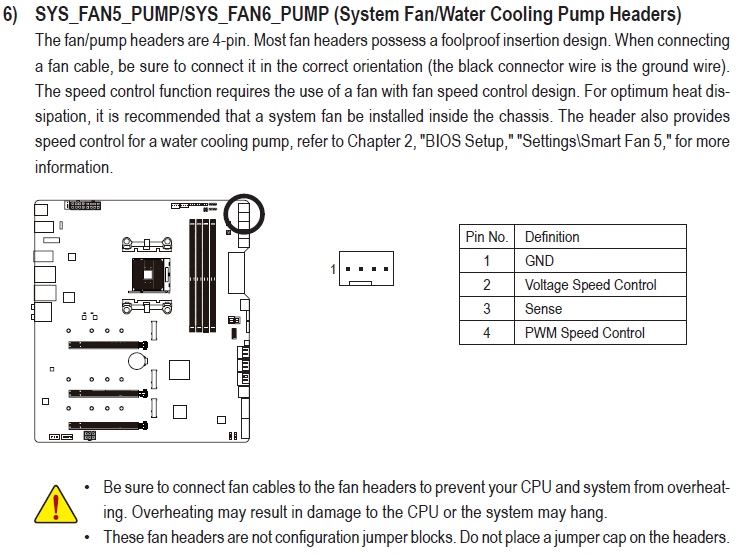 6) SYS_FAN5_PUMP/SYS_FAN6_PUMP (System Fan/Water Cooling Pump Headers)

The fan/pump headers are 4-pin. Most fan headers possess a foolproof insertion design. When connecting a fan cable, be sure to connect it in the correct orientation (the black connector wire is the ground wire). The speed control function requires the use of a fan with fan speed control design. For optimum heat dissipation, it is recommended that a system fan be installed inside the chassis. The header also provides speed control for a water cooling pump, refer to Chapter 2, "BIOS Setup," "Settings\Smart Fan 5," for more information.

1

| Pin No. | Definition |
|---|---|
| 1 | GND |
| 2 | Voltage Speed Control |
| 3 | Sense |
| 4 | PWM Speed Control |

• Be sure to connect fan cables to the fan headers to prevent your CPU and system from overheating. Overheating may result in damage to the CPU or the system may hang.
• These fan headers are not configuration jumper blocks. Do not place a jumper cap on the headers.