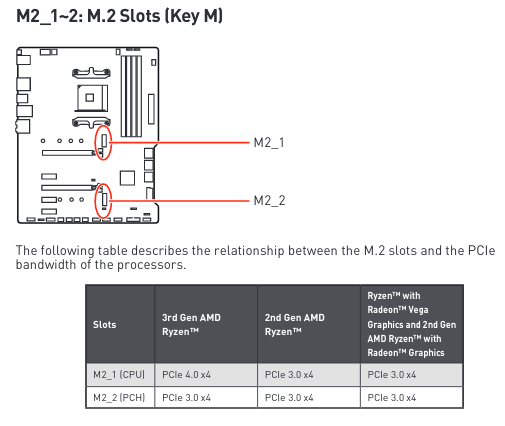 M2_1~2: M.2 Slots (Key M)

M2_1

M2_2

The following table describes the relationship between the M.2 slots and the PCIe bandwidth of the processors.

| Slots | 3rd Gen AMD Ryzen™ | 2nd Gen AMD Ryzen™ | Ryzen™ with Radeon™ Vega Graphics and 2nd Gen AMD Ryzen™ with Radeon™ Graphics |
|---|---|---|---|
| M2_1 (CPU) | PCIe 4.0 x4 | PCIe 3.0 x4 | PCIe 3.0 x4 |
| M2_2 (PCH) | PCIe 3.0 x4 | PCIe 3.0 x4 | PCIe 3.0 x4 |