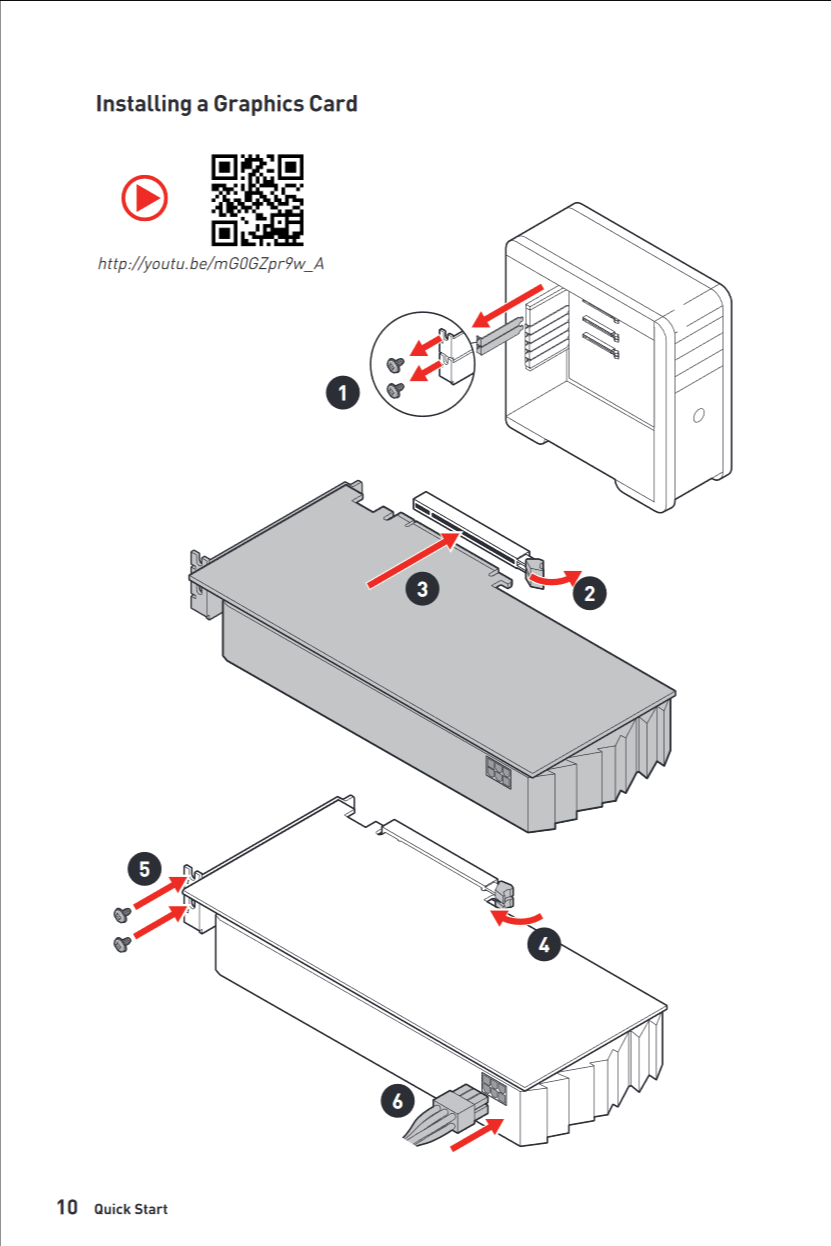 Installing a Graphics Card

http://youtu.be/mG0GZpr9w_A

1

3

2

5

4

6

10 Quick Start