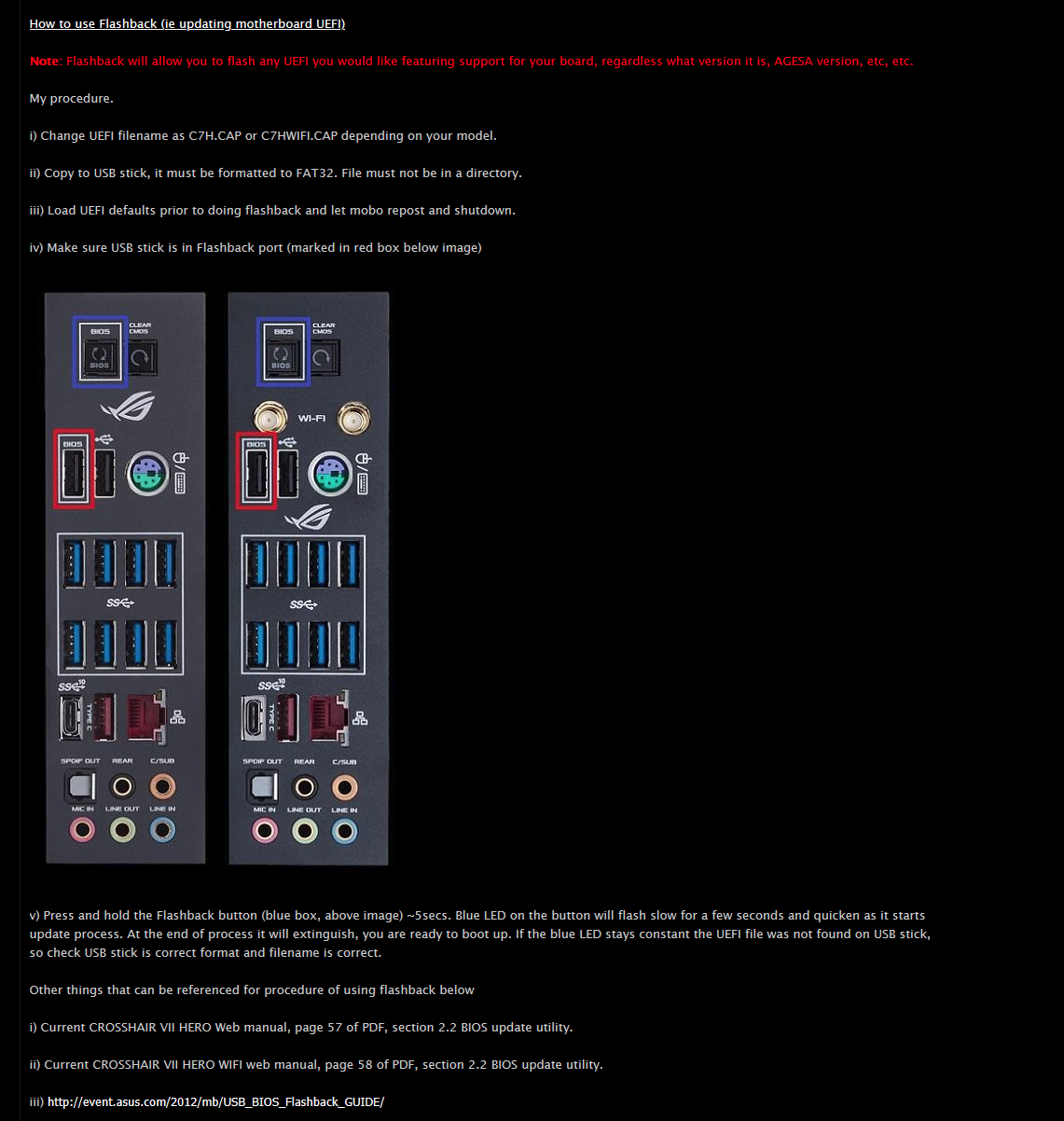 How to use Flashback (ie updating motherboard UEFI)

Note: Flashback will allow you to flash any UEFI you would like featuring support for your board, regardless what version it is, AGESA version, etc, etc.

My procedure.

i) Change UEFI filename as C7H.CAP or C7HWIFI.CAP depending on your model.

ii) Copy to USB stick, it must be formatted to FAT32. File must not be in a directory.

iii) Load UEFI defaults prior to doing flashback and let mobo repost and shutdown.

iv) Make sure USB stick is in Flashback port (marked in red box below image)

BIOS
BIOS
CLEAR CMOS
BIOS
SS
SS 10
TYPE C
SPDIF OUT
REAR
C/SUB
MIC IN
LINE OUT
LINE IN

BIOS
BIOS
CLEAR CMOS
WI-FI
BIOS
SS
SS 10
TYPE C
SPDIF OUT
REAR
C/SUB
MIC IN
LINE OUT
LINE IN

v) Press and hold the Flashback button (blue box, above image) ~5secs. Blue LED on the button will flash slow for a few seconds and quicken as it starts update process. At the end of process it will extinguish, you are ready to boot up. If the blue LED stays constant the UEFI file was not found on USB stick, so check USB stick is correct format and filename is correct.

Other things that can be referenced for procedure of using flashback below

i) Current CROSSHAIR VII HERO Web manual, page 57 of PDF, section 2.2 BIOS update utility.

ii) Current CROSSHAIR VII HERO WIFI web manual, page 58 of PDF, section 2.2 BIOS update utility.

iii) http://event.asus.com/2012/mb/USB_BIOS_Flashback_GUIDE/