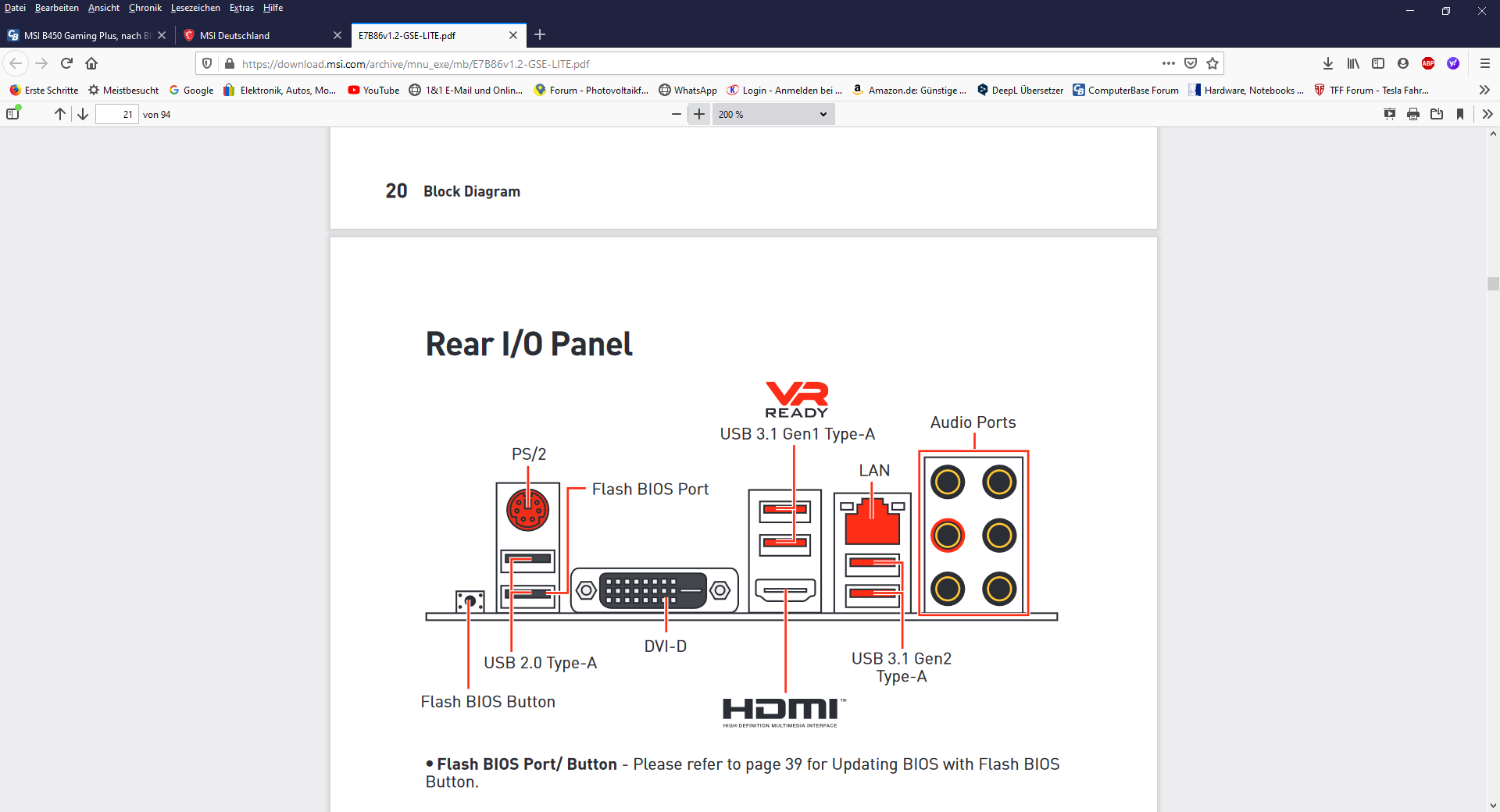 Datei Bearbeiten Ansicht Chronik Lesezeichen Extras Hilfe

MSI B450 Gaming Plus, nach B
MSI Deutschland
E7B86v1.2-GSE-LITE.pdf

https://download.msi.com/archive/mnu_exe/mb/E7B86v1.2-GSE-LITE.pdf

Erste Schritte Meistbesucht Google Elektronik, Autos, Mo... YouTube 1&1 E-Mail und Onlin... Forum - Photovoltaikf... WhatsApp Login - Anmelden bei ... Amazon.de: Günstige ... DeepL Übersetzer ComputerBase Forum Hardware, Notebooks ... TFF Forum - Tesla Fahr...

21 von 94

200 %

20 Block Diagram

Rear I/O Panel

VR READY
USB 3.1 Gen1 Type-A

Audio Ports

PS/2

LAN

Flash BIOS Port

DVI-D

USB 2.0 Type-A

USB 3.1 Gen2 Type-A

Flash BIOS Button

HDMI™
HIGH-DEFINITION MULTIMEDIA INTERFACE

• Flash BIOS Port/ Button - Please refer to page 39 for Updating BIOS with Flash BIOS Button.