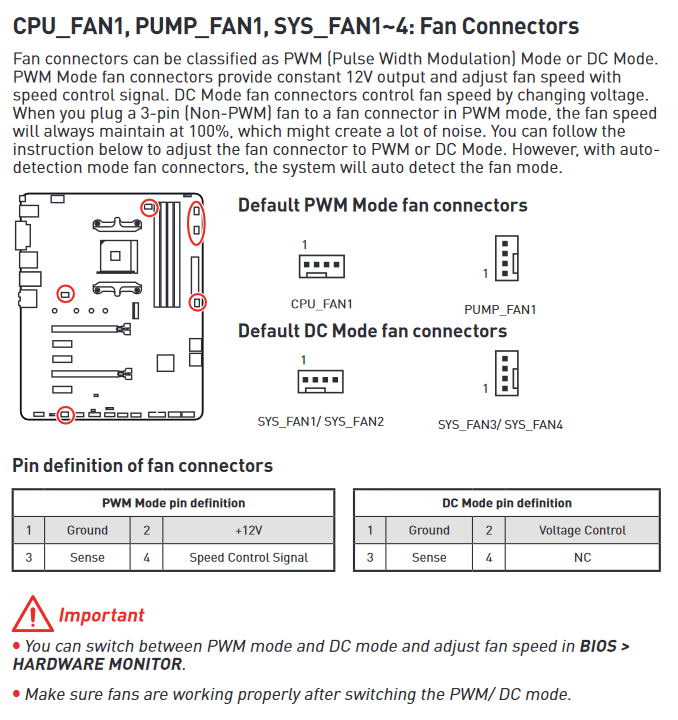 CPU_FAN1, PUMP_FAN1, SYS_FAN1~4: Fan Connectors

Fan connectors can be classified as PWM (Pulse Width Modulation) Mode or DC Mode. PWM Mode fan connectors provide constant 12V output and adjust fan speed with speed control signal. DC Mode fan connectors control fan speed by changing voltage. When you plug a 3-pin (Non-PWM) fan to a fan connector in PWM mode, the fan speed will always maintain at 100%, which might create a lot of noise. You can follow the instruction below to adjust the fan connector to PWM or DC Mode. However, with auto-detection mode fan connectors, the system will auto detect the fan mode.

Default PWM Mode fan connectors

1
CPU_FAN1

1
PUMP_FAN1

Default DC Mode fan connectors

1
SYS_FAN1/ SYS_FAN2

1
SYS_FAN3/ SYS_FAN4

Pin definition of fan connectors

| PWM Mode pin definition | | | |
|---|---|---|---|
| 1 | Ground | 2 | +12V |
| 3 | Sense | 4 | Speed Control Signal |

| DC Mode pin definition | | | |
|---|---|---|---|
| 1 | Ground | 2 | Voltage Control |
| 3 | Sense | 4 | NC |

Important

• You can switch between PWM mode and DC mode and adjust fan speed in BIOS > HARDWARE MONITOR.

• Make sure fans are working properly after switching the PWM/ DC mode.