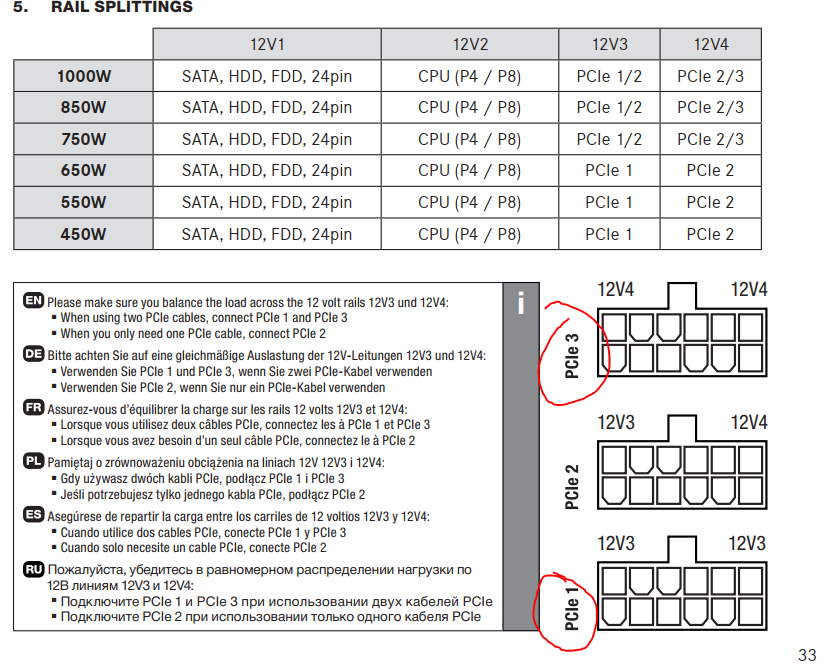 5. RAIL SPLITTINGS

| | 12V1 | 12V2 | 12V3 | 12V4 |
|---|---|---|---|---|
| 1000W | SATA, HDD, FDD, 24pin | CPU (P4 / P8) | PCIe 1/2 | PCIe 2/3 |
| 850W | SATA, HDD, FDD, 24pin | CPU (P4 / P8) | PCIe 1/2 | PCIe 2/3 |
| 750W | SATA, HDD, FDD, 24pin | CPU (P4 / P8) | PCIe 1/2 | PCIe 2/3 |
| 650W | SATA, HDD, FDD, 24pin | CPU (P4 / P8) | PCIe 1 | PCIe 2 |
| 550W | SATA, HDD, FDD, 24pin | CPU (P4 / P8) | PCIe 1 | PCIe 2 |
| 450W | SATA, HDD, FDD, 24pin | CPU (P4 / P8) | PCIe 1 | PCIe 2 |

EN Please make sure you balance the load across the 12 volt rails 12V3 und 12V4:
▪ When using two PCIe cables, connect PCIe 1 and PCIe 3
▪ When you only need one PCIe cable, connect PCIe 2

DE Bitte achten Sie auf eine gleichmäßige Auslastung der 12V-Leitungen 12V3 und 12V4:
▪ Verwenden Sie PCIe 1 und PCIe 3, wenn Sie zwei PCIe-Kabel verwenden
▪ Verwenden Sie PCIe 2, wenn Sie nur ein PCIe-Kabel verwenden

FR Assurez-vous d'équilibrer la charge sur les rails 12 volts 12V3 et 12V4:
▪ Lorsque vous utilisez deux câbles PCIe, connectez les à PCIe 1 et PCIe 3
▪ Lorsque vous avez besoin d'un seul câble PCIe, connectez le à PCIe 2

PL Pamiętaj o zrównoważeniu obciążenia na liniach 12V 12V3 i 12V4:
▪ Gdy używasz dwóch kabli PCIe, podłącz PCIe 1 i PCIe 3
▪ Jeśli potrzebujesz tylko jednego kabla PCIe, podłącz PCIe 2

ES Asegúrese de repartir la carga entre los carriles de 12 voltios 12V3 y 12V4:
▪ Cuando utilice dos cables PCIe, conecte PCIe 1 y PCIe 3
▪ Cuando solo necesite un cable PCIe, conecte PCIe 2

RU Пожалуйста, убедитесь в равномерном распределении нагрузки по 12В линиям 12V3 и 12V4:
▪ Подключите PCIe 1 и PCIe 3 при использовании двух кабелей PCIe
▪ Подключите PCIe 2 при использовании только одного кабеля PCIe

i

12V4 12V4
PCIe 3

12V3 12V4
PCIe 2

12V3 12V3
PCIe 1

33