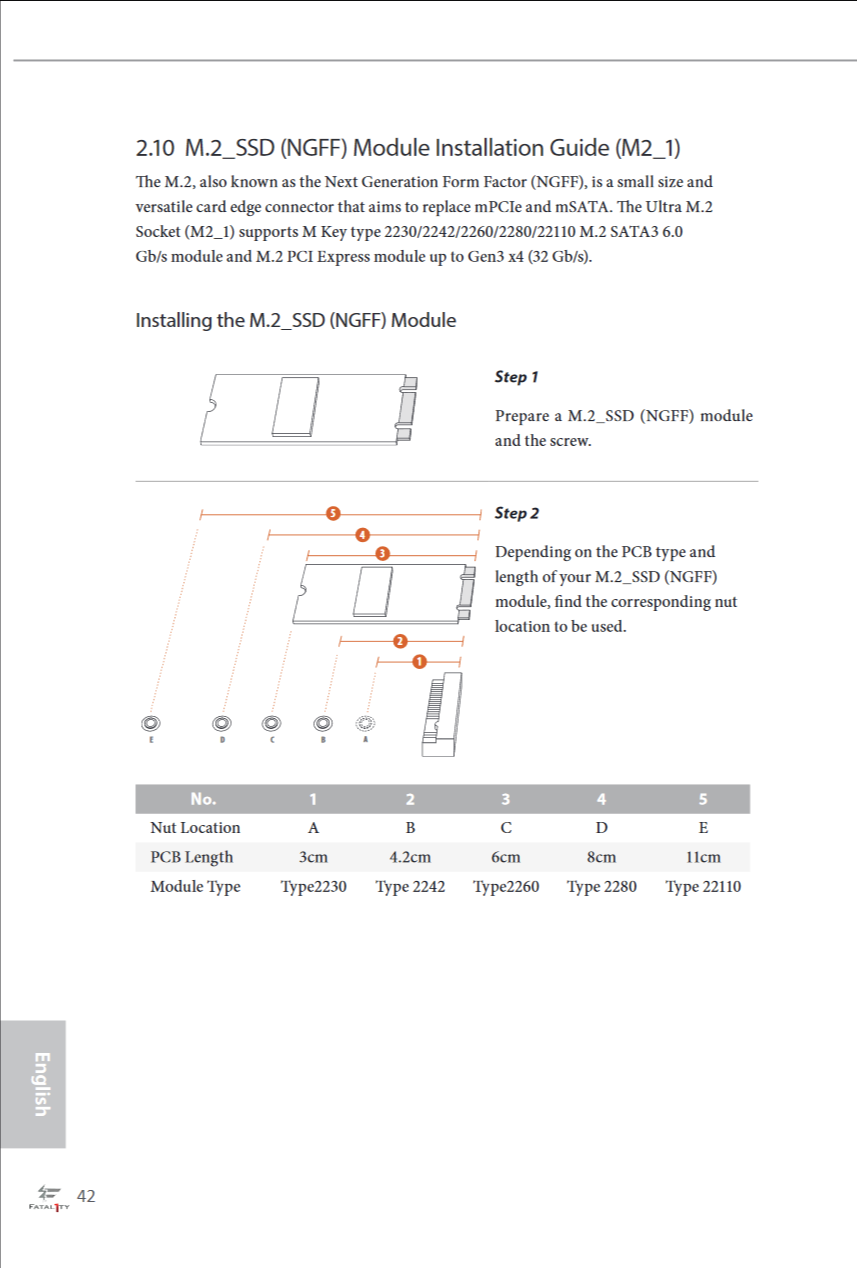 2.10 M.2_SSD (NGFF) Module Installation Guide (M2_1)

The M.2, also known as the Next Generation Form Factor (NGFF), is a small size and versatile card edge connector that aims to replace mPCIe and mSATA. The Ultra M.2 Socket (M2_1) supports M Key type 2230/2242/2260/2280/22110 M.2 SATA3 6.0 Gb/s module and M.2 PCI Express module up to Gen3 x4 (32 Gb/s).

Installing the M.2_SSD (NGFF) Module

Step 1

Prepare a M.2_SSD (NGFF) module and the screw.

5
4
3
2
1
E D C B A

Step 2

Depending on the PCB type and length of your M.2_SSD (NGFF) module, find the corresponding nut location to be used.

| No. | 1 | 2 | 3 | 4 | 5 |
|---|---|---|---|---|---|
| Nut Location | A | B | C | D | E |
| PCB Length | 3cm | 4.2cm | 6cm | 8cm | 11cm |
| Module Type | Type2230 | Type 2242 | Type2260 | Type 2280 | Type 22110 |

English

FATAL1TY 42