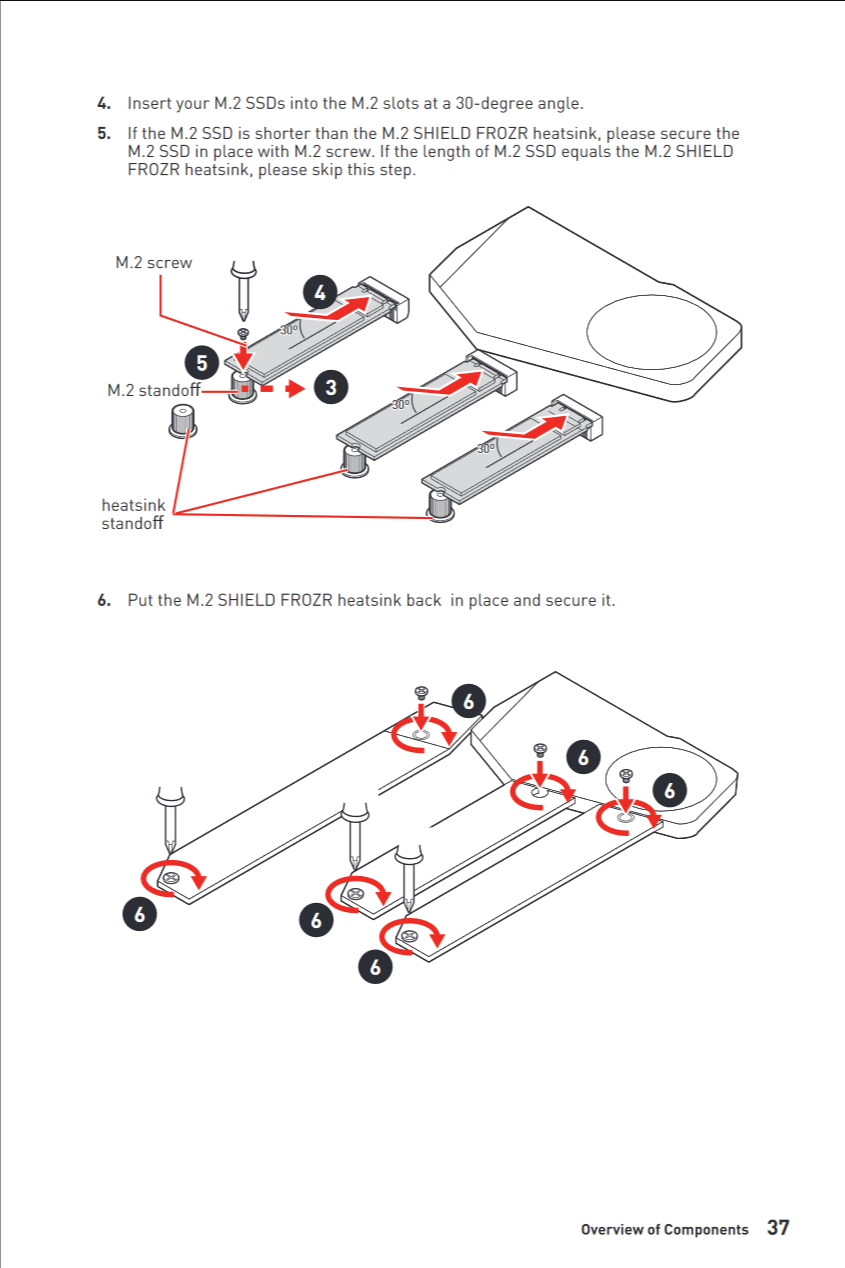 4. Insert your M.2 SSDs into the M.2 slots at a 30-degree angle.

5. If the M.2 SSD is shorter than the M.2 SHIELD FROZR heatsink, please secure the M.2 SSD in place with M.2 screw. If the length of M.2 SSD equals the M.2 SHIELD FROZR heatsink, please skip this step.

M.2 screw

4

30°

5

M.2 standoff

3

30°

30°

heatsink standoff

6. Put the M.2 SHIELD FROZR heatsink back in place and secure it.

6

6

6

6

6

6

Overview of Components 37