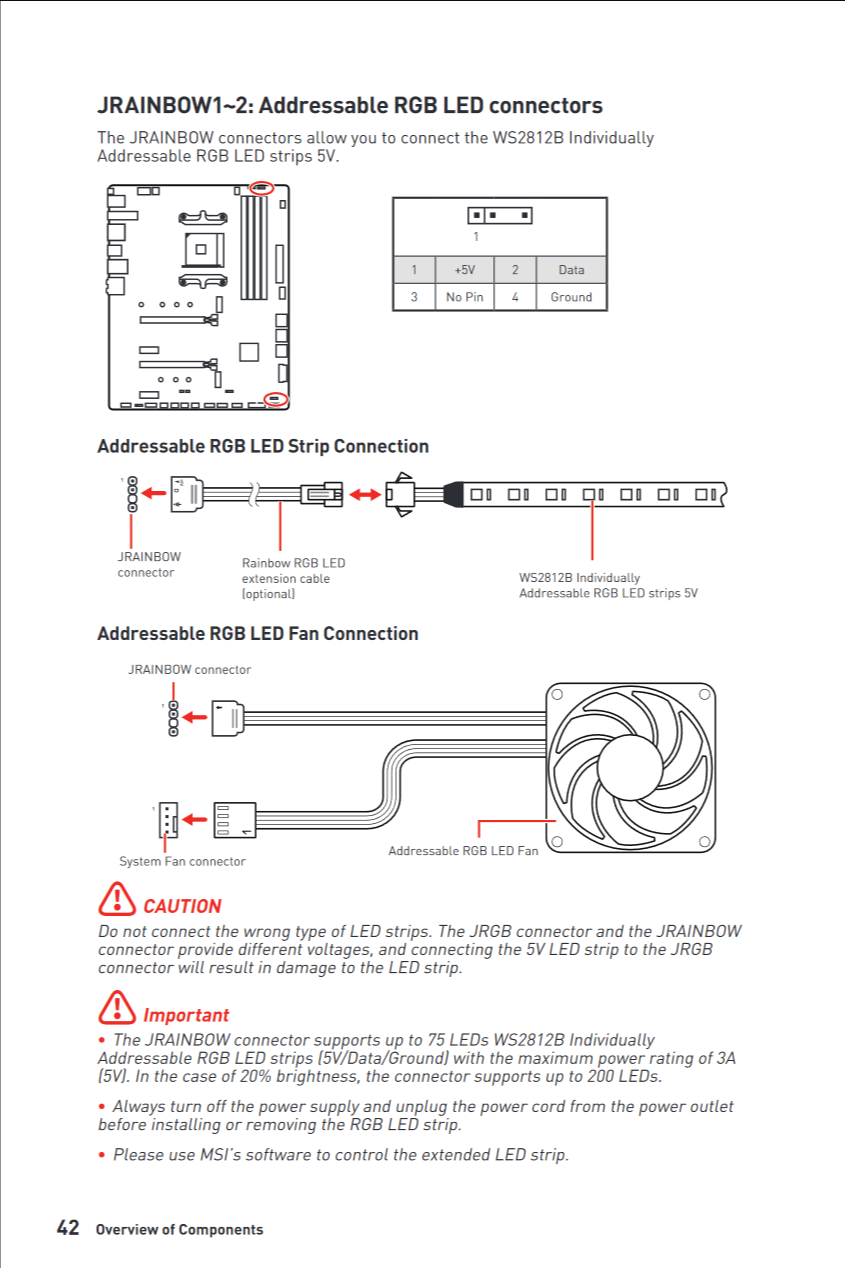 JRAINBOW1~2: Addressable RGB LED connectors

The JRAINBOW connectors allow you to connect the WS2812B Individually Addressable RGB LED strips 5V.

1

| 1 | +5V | 2 | Data |
|---|---|---|---|
| 3 | No Pin | 4 | Ground |

Addressable RGB LED Strip Connection

1

JRAINBOW connector

Rainbow RGB LED extension cable (optional)

WS2812B Individually Addressable RGB LED strips 5V

Addressable RGB LED Fan Connection

JRAINBOW connector

1

1

System Fan connector

Addressable RGB LED Fan

CAUTION

Do not connect the wrong type of LED strips. The JRGB connector and the JRAINBOW connector provide different voltages, and connecting the 5V LED strip to the JRGB connector will result in damage to the LED strip.

Important

• The JRAINBOW connector supports up to 75 LEDs WS2812B Individually Addressable RGB LED strips (5V/Data/Ground) with the maximum power rating of 3A (5V). In the case of 20% brightness, the connector supports up to 200 LEDs.

• Always turn off the power supply and unplug the power cord from the power outlet before installing or removing the RGB LED strip.

• Please use MSI's software to control the extended LED strip.

42 Overview of Components