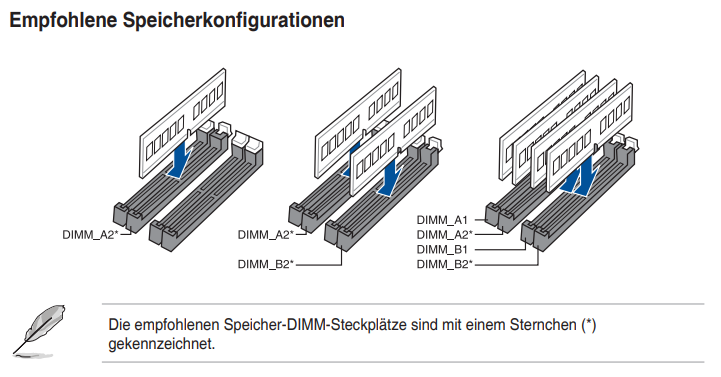 Empfohlene Speicherkonfigurationen

DIMM_A2*

DIMM_A2*
DIMM_B2*

DIMM_A1
DIMM_A2*
DIMM_B1
DIMM_B2*

Die empfohlenen Speicher-DIMM-Steckplätze sind mit einem Sternchen (*) gekennzeichnet.