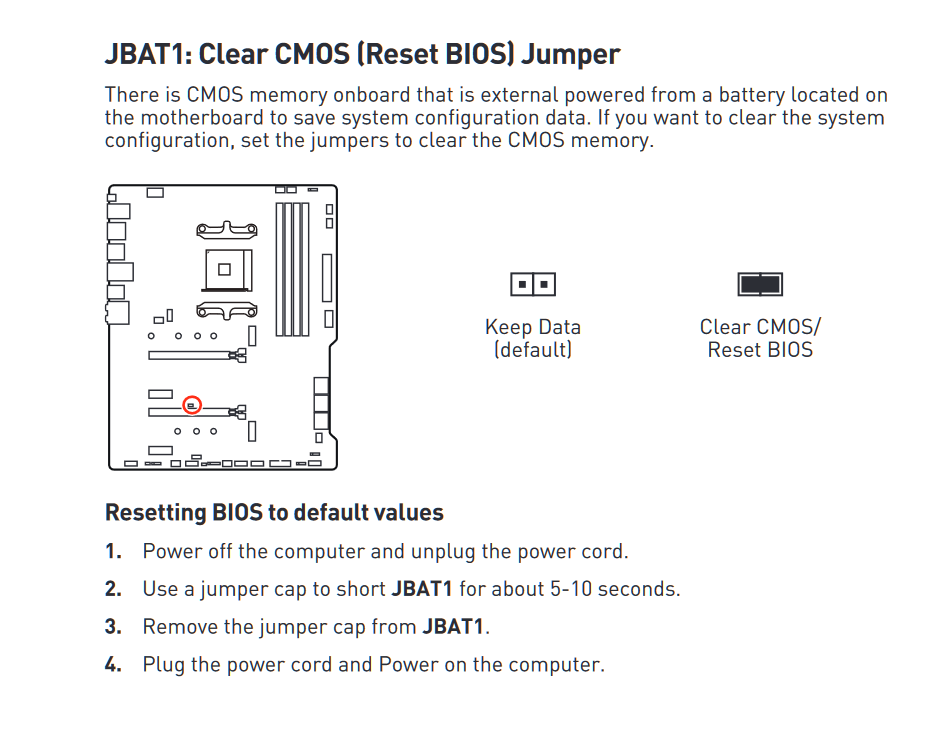 JBAT1: Clear CMOS (Reset BIOS) Jumper

There is CMOS memory onboard that is external powered from a battery located on the motherboard to save system configuration data. If you want to clear the system configuration, set the jumpers to clear the CMOS memory.

Keep Data (default)

Clear CMOS/ Reset BIOS

Resetting BIOS to default values

1. Power off the computer and unplug the power cord.

2. Use a jumper cap to short JBAT1 for about 5-10 seconds.

3. Remove the jumper cap from JBAT1.

4. Plug the power cord and Power on the computer.