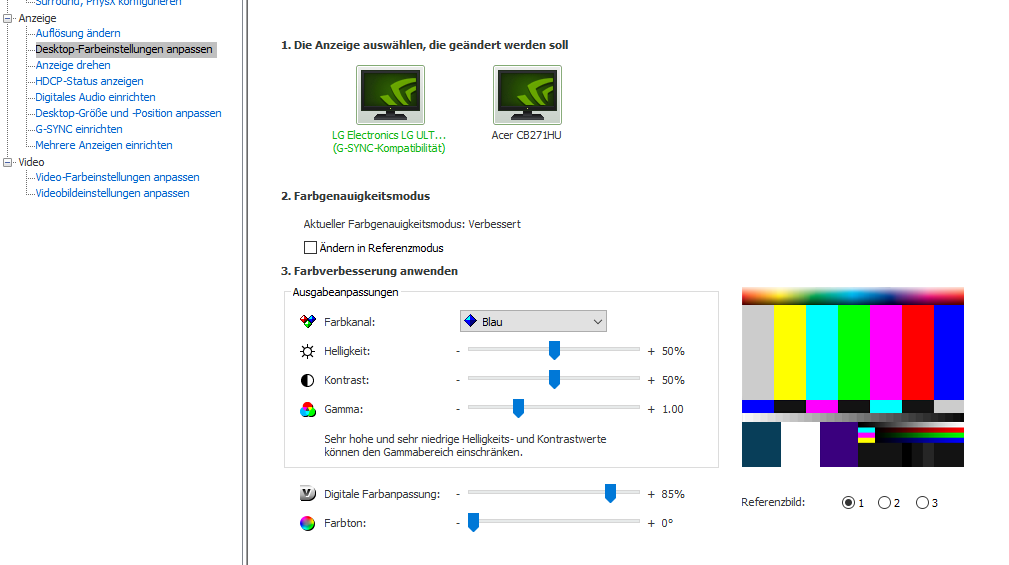 Surround, PhysX konfigurieren
Anzeige
Auflösung ändern
Desktop-Farbeinstellungen anpassen
Anzeige drehen
HDCP-Status anzeigen
Digitales Audio einrichten
Desktop-Größe und -Position anpassen
G-SYNC einrichten
Mehrere Anzeigen einrichten
Video
Video-Farbeinstellungen anpassen
Videobildeinstellungen anpassen

1. Die Anzeige auswählen, die geändert werden soll

LG Electronics LG ULT...
(G-SYNC-Kompatibilität)

Acer CB271HU

2. Farbgenauigkeitsmodus

Aktueller Farbgenauigkeitsmodus: Verbessert

Ändern in Referenzmodus

3. Farbverbesserung anwenden

Ausgabeanpassungen

Farbkanal: Blau

Helligkeit: - + 50%

Kontrast: - + 50%

Gamma: - + 1.00

Sehr hohe und sehr niedrige Helligkeits- und Kontrastwerte können den Gammabereich einschränken.

Digitale Farbanpassung: - + 85%

Farbton: - + 0°

Referenzbild: 1 2 3