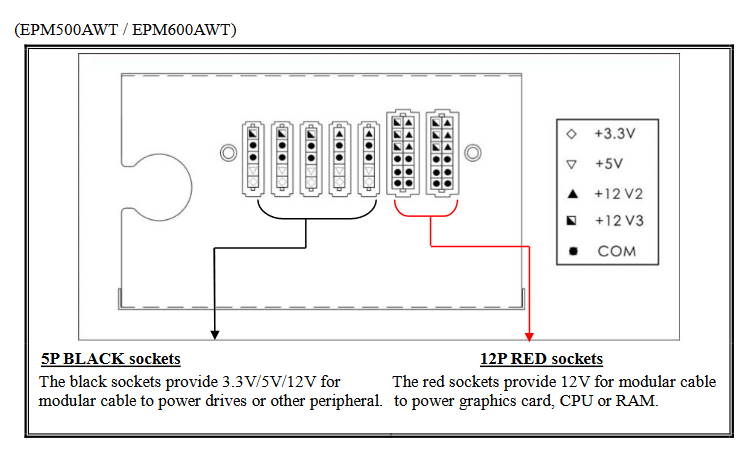 (EPM500AWT / EPM600AWT)

◇ +3.3V
▽ +5V
▲ +12 V2
◪ +12 V3
● COM

5P BLACK sockets
The black sockets provide 3.3V/5V/12V for modular cable to power drives or other peripheral.

12P RED sockets
The red sockets provide 12V for modular cable to power graphics card, CPU or RAM.