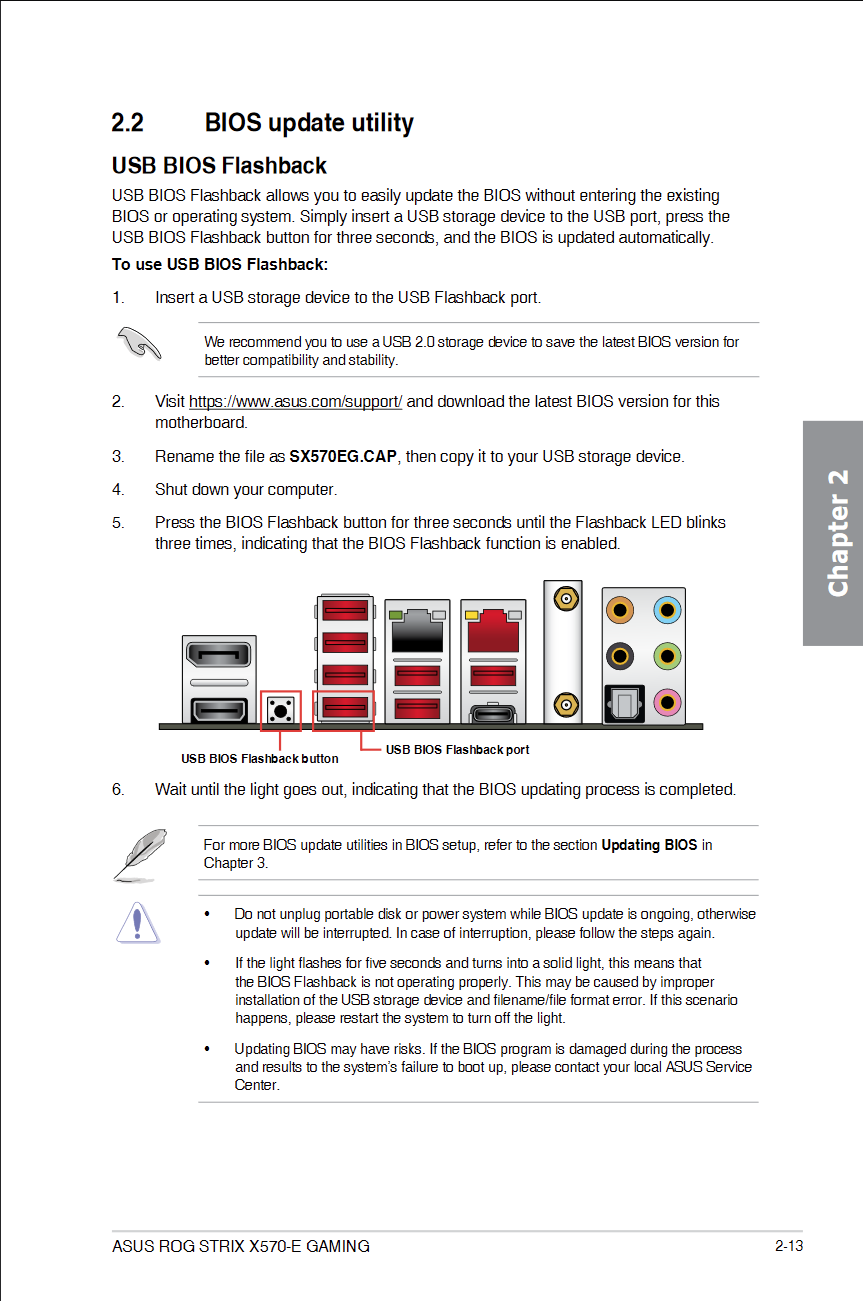 2.2 BIOS update utility

USB BIOS Flashback

USB BIOS Flashback allows you to easily update the BIOS without entering the existing BIOS or operating system. Simply insert a USB storage device to the USB port, press the USB BIOS Flashback button for three seconds, and the BIOS is updated automatically.

To use USB BIOS Flashback:

1. Insert a USB storage device to the USB Flashback port.

We recommend you to use a USB 2.0 storage device to save the latest BIOS version for better compatibility and stability.

2. Visit https://www.asus.com/support/ and download the latest BIOS version for this motherboard.

3. Rename the file as SX570EG.CAP, then copy it to your USB storage device.

4. Shut down your computer.

5. Press the BIOS Flashback button for three seconds until the Flashback LED blinks three times, indicating that the BIOS Flashback function is enabled.

USB BIOS Flashback button

USB BIOS Flashback port

6. Wait until the light goes out, indicating that the BIOS updating process is completed.

For more BIOS update utilities in BIOS setup, refer to the section Updating BIOS in Chapter 3.

• Do not unplug portable disk or power system while BIOS update is ongoing, otherwise update will be interrupted. In case of interruption, please follow the steps again.

• If the light flashes for five seconds and turns into a solid light, this means that the BIOS Flashback is not operating properly. This may be caused by improper installation of the USB storage device and filename/file format error. If this scenario happens, please restart the system to turn off the light.

• Updating BIOS may have risks. If the BIOS program is damaged during the process and results to the system's failure to boot up, please contact your local ASUS Service Center.

Chapter 2

ASUS ROG STRIX X570-E GAMING

2-13