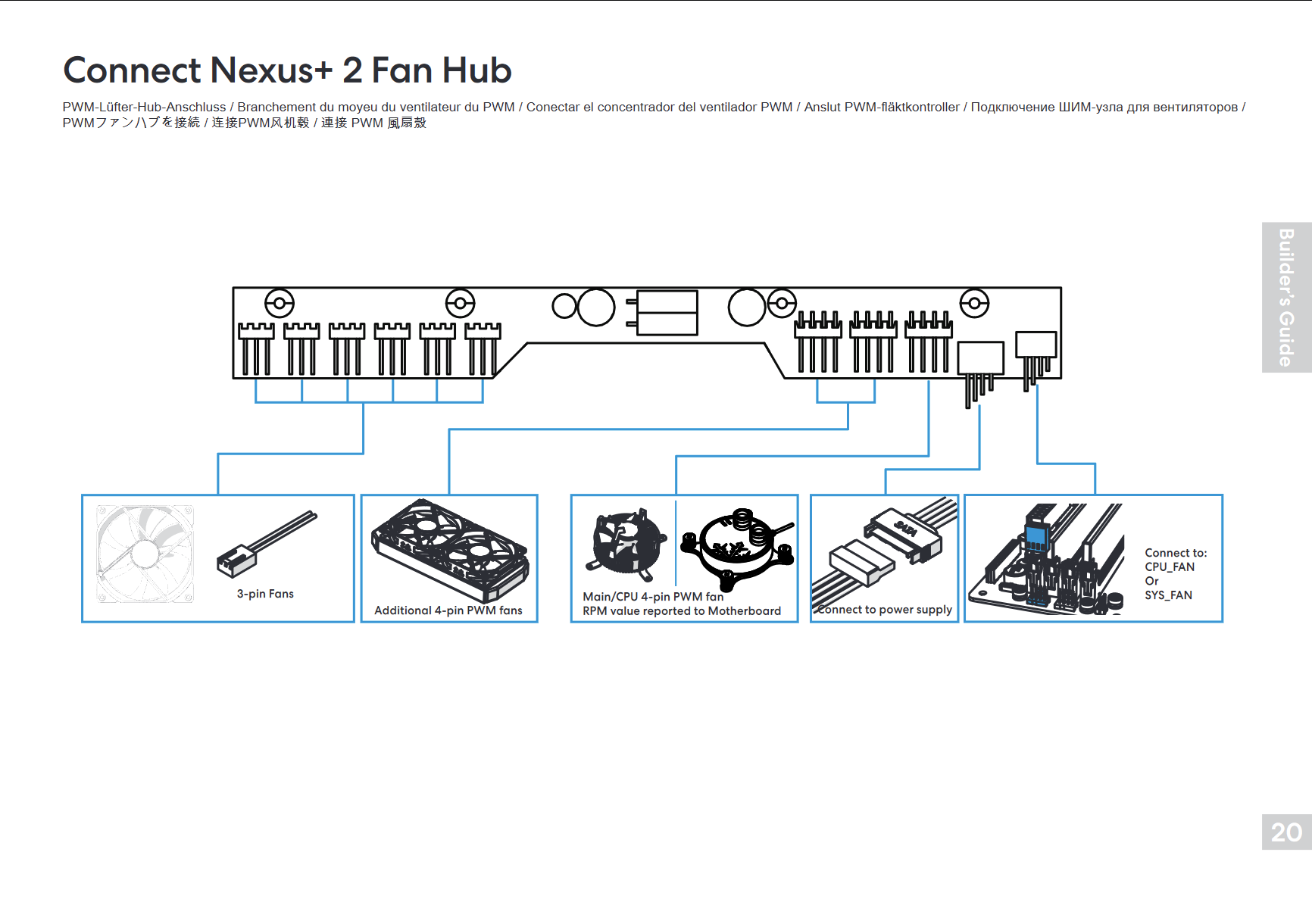 Connect Nexus+ 2 Fan Hub

PWM-Lüfter-Hub-Anschluss / Branchement du moyeu du ventilateur du PWM / Conectar el concentrador del ventilador PWM / Anslut PWM-fläktkontroller / Подключение ШИМ-узла для вентиляторов / PWMファンハブを接続 / 连接PWM风机毂 / 連接 PWM 風扇轂

Builder's Guide

3-pin Fans

Additional 4-pin PWM fans

Main/CPU 4-pin PWM fan
RPM value reported to Motherboard

SATA

Connect to power supply

Connect to:
CPU_FAN
Or
SYS_FAN

20