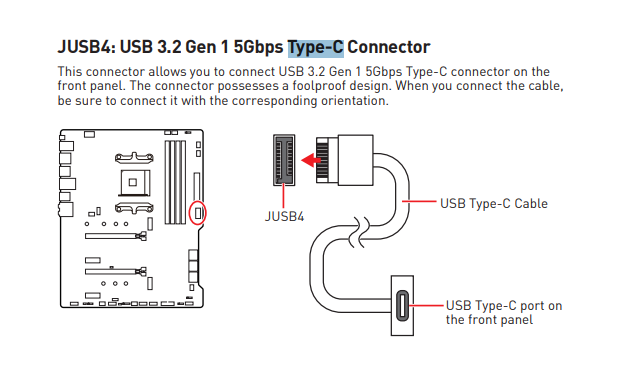 JUSB4: USB 3.2 Gen 1 5Gbps Type-C Connector

This connector allows you to connect USB 3.2 Gen 1 5Gbps Type-C connector on the front panel. The connector possesses a foolproof design. When you connect the cable, be sure to connect it with the corresponding orientation.

JUSB4

USB Type-C Cable

USB Type-C port on the front panel