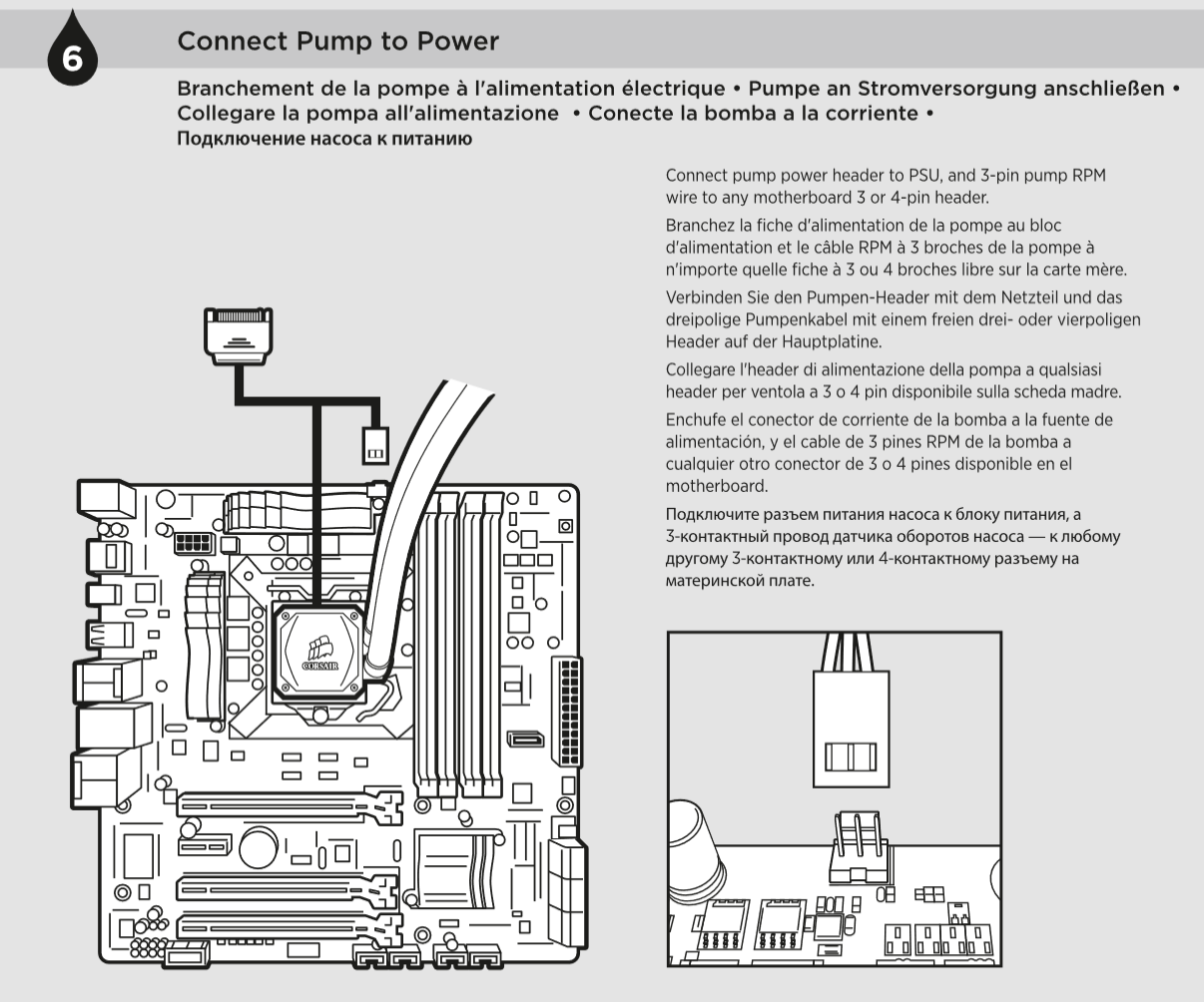 6

Connect Pump to Power

Branchement de la pompe à l'alimentation électrique • Pumpe an Stromversorgung anschließen • Collegare la pompa all'alimentazione • Conecte la bomba a la corriente • Подключение насоса к питанию

Connect pump power header to PSU, and 3-pin pump RPM wire to any motherboard 3 or 4-pin header.

Branchez la fiche d'alimentation de la pompe au bloc d'alimentation et le câble RPM à 3 broches de la pompe à n'importe quelle fiche à 3 ou 4 broches libre sur la carte mère.

Verbinden Sie den Pumpen-Header mit dem Netzteil und das dreipolige Pumpenkabel mit einem freien drei- oder vierpoligen Header auf der Hauptplatine.

Collegare l'header di alimentazione della pompa a qualsiasi header per ventola a 3 o 4 pin disponibile sulla scheda madre.

Enchufe el conector de corriente de la bomba a la fuente de alimentación, y el cable de 3 pines RPM de la bomba a cualquier otro conector de 3 o 4 pines disponible en el motherboard.

Подключите разъем питания насоса к блоку питания, а 3-контактный провод датчика оборотов насоса — к любому другому 3-контактному или 4-контактному разъему на материнской плате.

CORSAIR