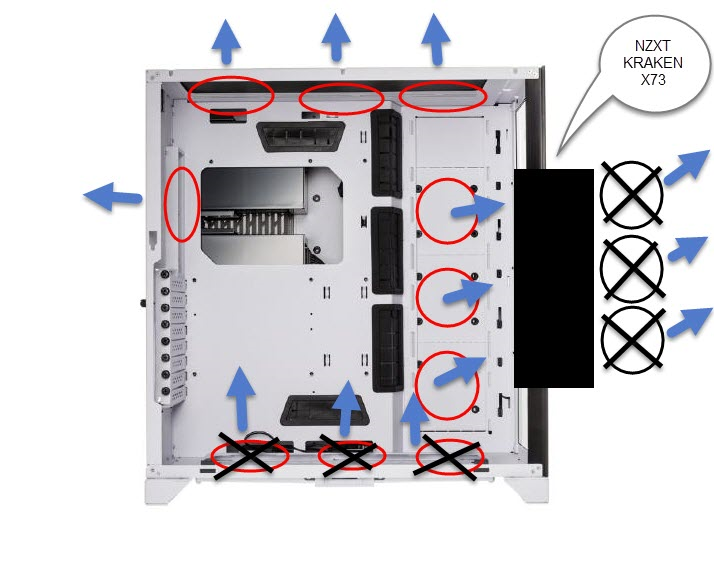 NZXT KRAKEN X73