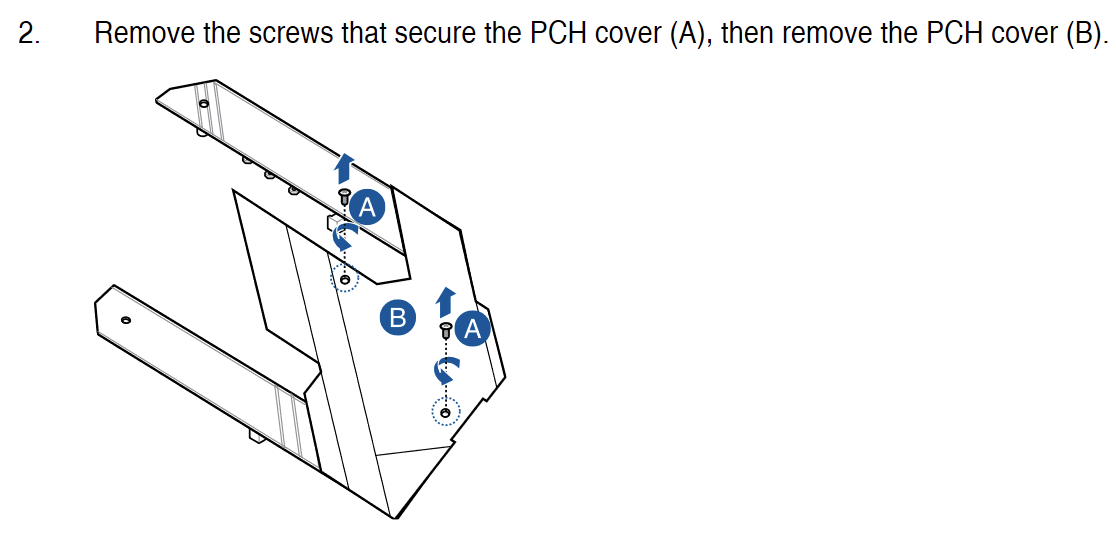 2. Remove the screws that secure the PCH cover (A), then remove the PCH cover (B).

A

B

A