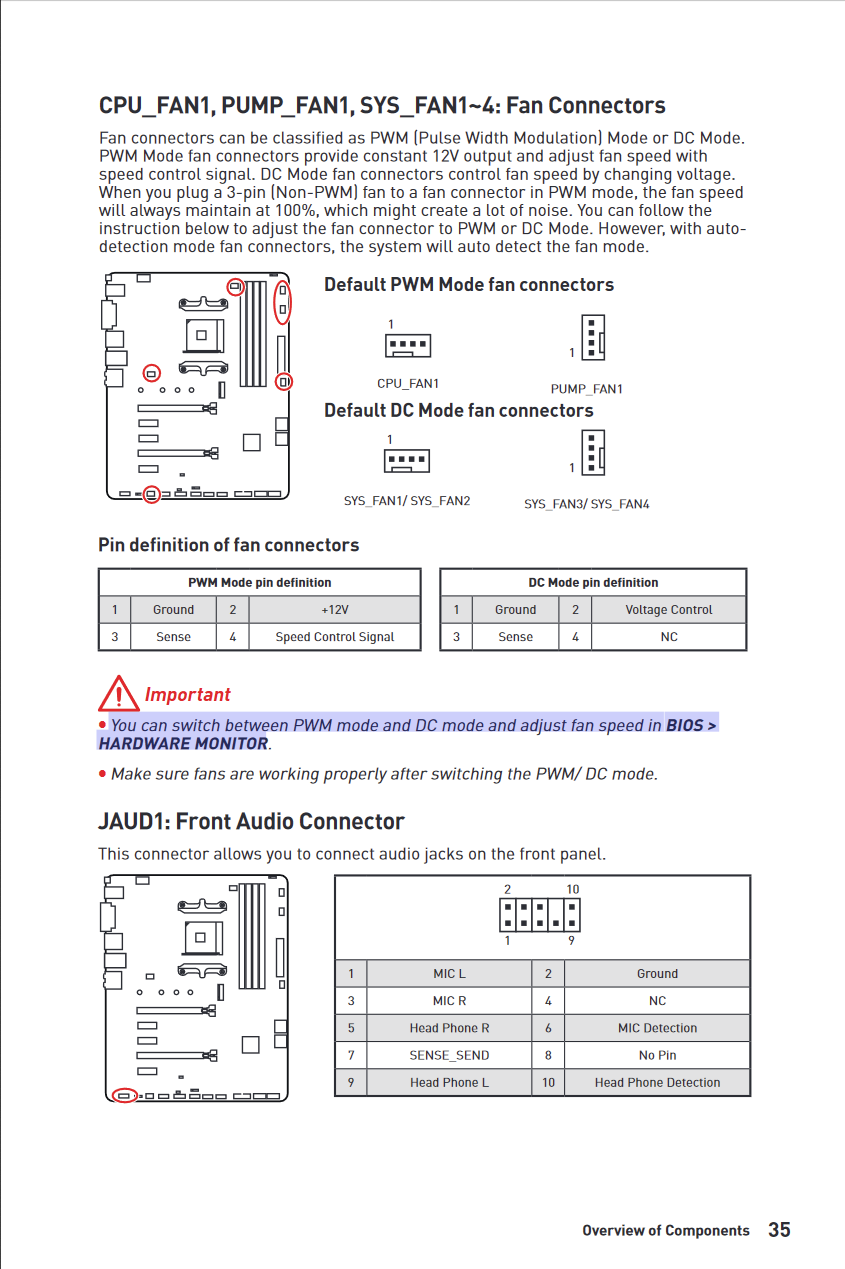 CPU_FAN1, PUMP_FAN1, SYS_FAN1~4: Fan Connectors

Fan connectors can be classified as PWM (Pulse Width Modulation) Mode or DC Mode. PWM Mode fan connectors provide constant 12V output and adjust fan speed with speed control signal. DC Mode fan connectors control fan speed by changing voltage. When you plug a 3-pin (Non-PWM) fan to a fan connector in PWM mode, the fan speed will always maintain at 100%, which might create a lot of noise. You can follow the instruction below to adjust the fan connector to PWM or DC Mode. However, with auto-detection mode fan connectors, the system will auto detect the fan mode.

Default PWM Mode fan connectors

1
CPU_FAN1
1
PUMP_FAN1

Default DC Mode fan connectors

1
SYS_FAN1/ SYS_FAN2
1
SYS_FAN3/ SYS_FAN4

Pin definition of fan connectors

| PWM Mode pin definition | | | |
|---|---|---|---|
| 1 | Ground | 2 | +12V |
| 3 | Sense | 4 | Speed Control Signal |

| DC Mode pin definition | | | |
|---|---|---|---|
| 1 | Ground | 2 | Voltage Control |
| 3 | Sense | 4 | NC |

Important

• You can switch between PWM mode and DC mode and adjust fan speed in BIOS > HARDWARE MONITOR.

• Make sure fans are working properly after switching the PWM/ DC mode.

JAUD1: Front Audio Connector

This connector allows you to connect audio jacks on the front panel.

2 10
1 9

| 1 | MIC L | 2 | Ground |
|---|---|---|---|
| 3 | MIC R | 4 | NC |
| 5 | Head Phone R | 6 | MIC Detection |
| 7 | SENSE_SEND | 8 | No Pin |
| 9 | Head Phone L | 10 | Head Phone Detection |

Overview of Components 35