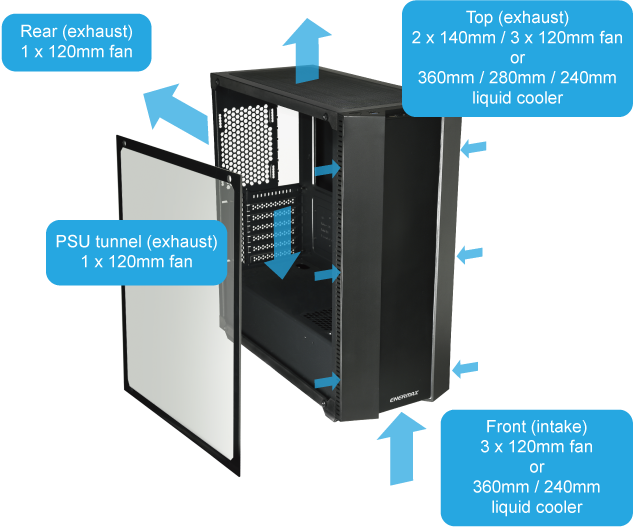 Rear (exhaust)
1 x 120mm fan

Top (exhaust)
2 x 140mm / 3 x 120mm fan
or
360mm / 280mm / 240mm
liquid cooler

PSU tunnel (exhaust)
1 x 120mm fan

ENERMAX

Front (intake)
3 x 120mm fan
or
360mm / 240mm
liquid cooler