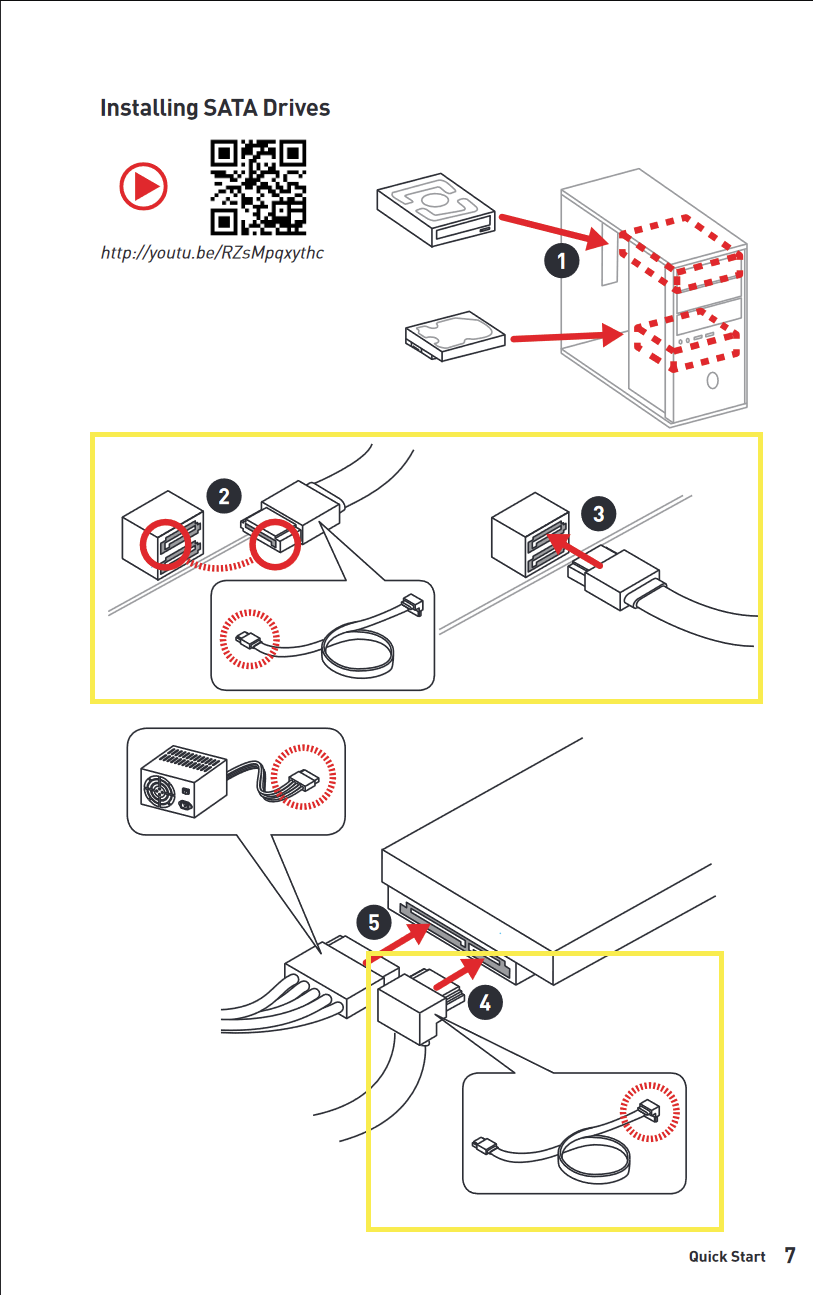 Installing SATA Drives

http://youtu.be/RZsMpqxythc

1

2

3

5

4

Quick Start 7