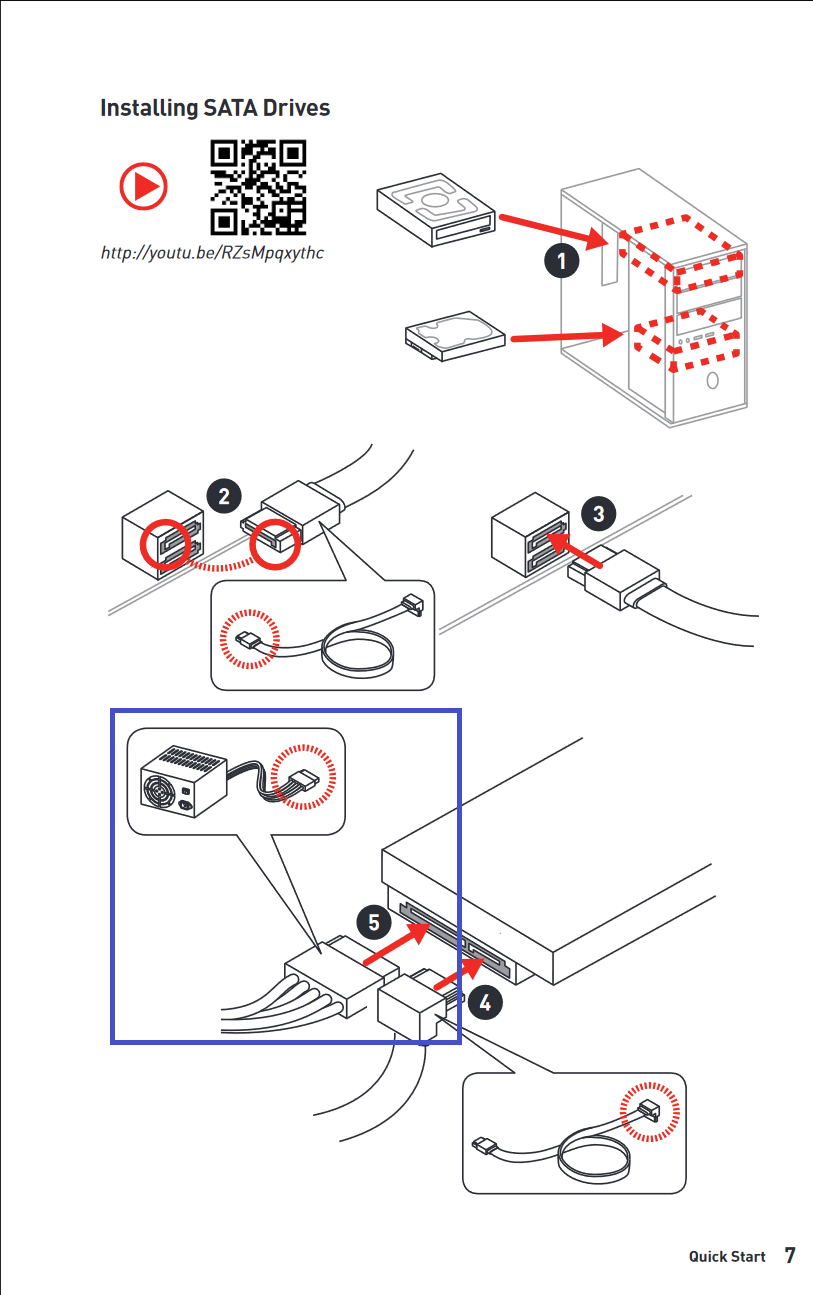 Installing SATA Drives

http://youtu.be/RZsMpqxythc

1

2

3

5

4

Quick Start 7