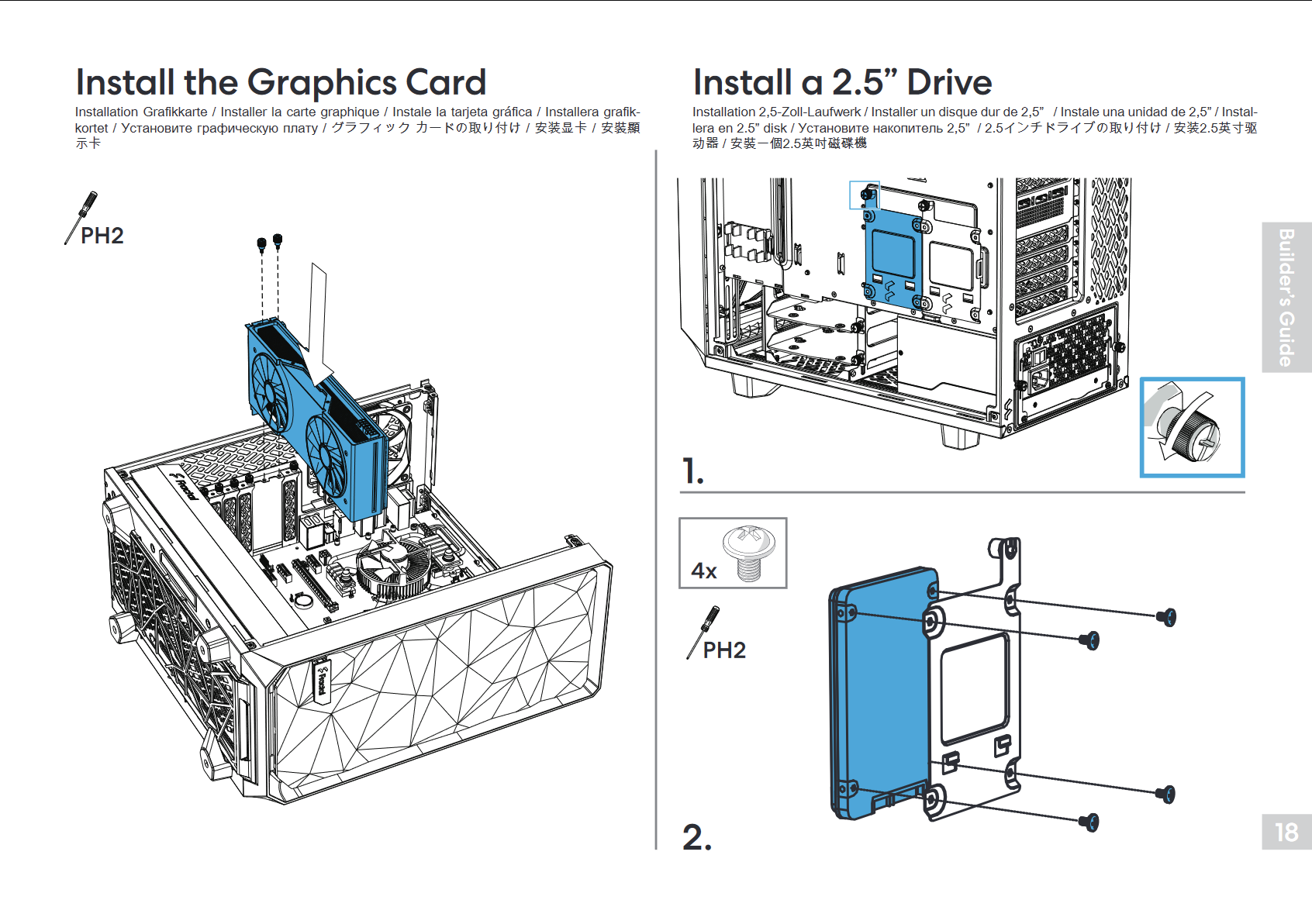 Install the Graphics Card

Installation Grafikkarte / Installer la carte graphique / Instale la tarjeta gráfica / Installera grafikkortet / Установите графическую плату / グラフィック カードの取り付け / 安装显卡 / 安裝顯示卡

PH2

Fractal

Fractal

Install a 2.5” Drive

Installation 2,5-Zoll-Laufwerk / Installer un disque dur de 2,5” / Instale una unidad de 2,5” / Installera en 2.5” disk / Установите накопитель 2,5” / 2.5インチドライブの取り付け / 安装2.5英寸驱动器 / 安裝一個2.5英吋磁碟機

1.

4x

PH2

2.

Builder's Guide

18