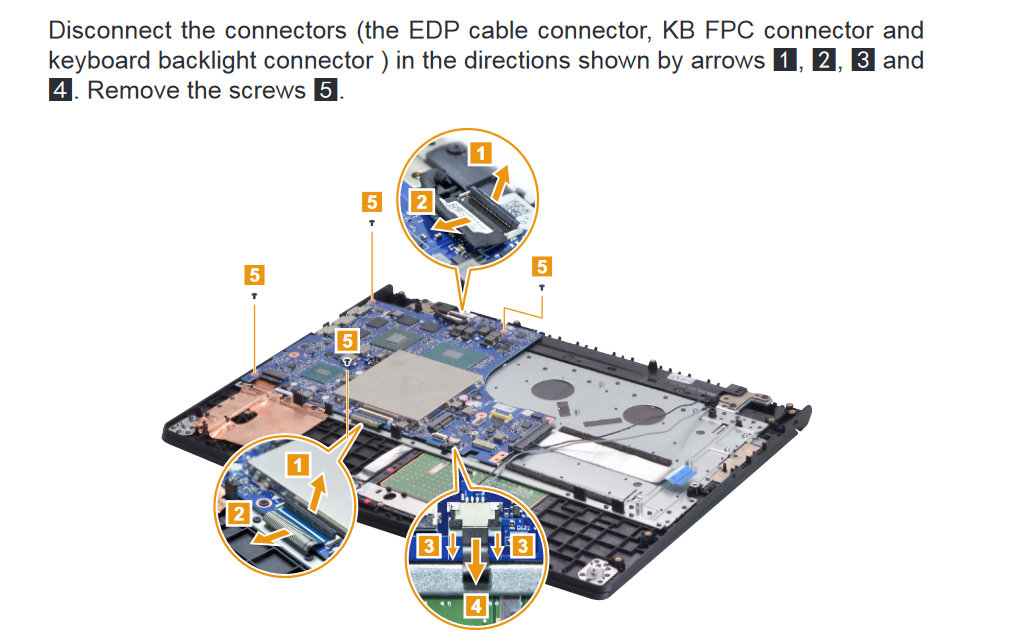 Disconnect the connectors (the EDP cable connector, KB FPC connector and keyboard backlight connector ) in the directions shown by arrows 1, 2, 3 and 4. Remove the screws 5.

1
2
5
5
5
5
1
2
3
3
4