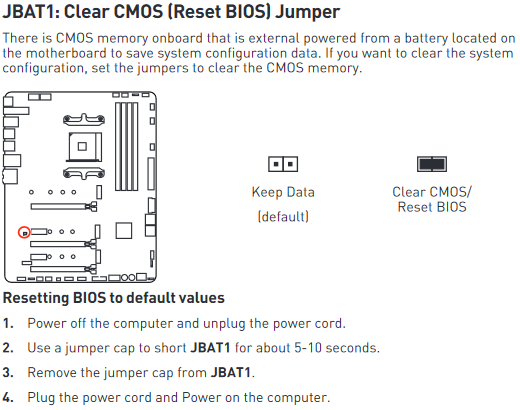 JBAT1: Clear CMOS (Reset BIOS) Jumper

There is CMOS memory onboard that is external powered from a battery located on the motherboard to save system configuration data. If you want to clear the system configuration, set the jumpers to clear the CMOS memory.

Keep Data
(default)

Clear CMOS/
Reset BIOS

Resetting BIOS to default values

1. Power off the computer and unplug the power cord.
2. Use a jumper cap to short JBAT1 for about 5-10 seconds.
3. Remove the jumper cap from JBAT1.
4. Plug the power cord and Power on the computer.