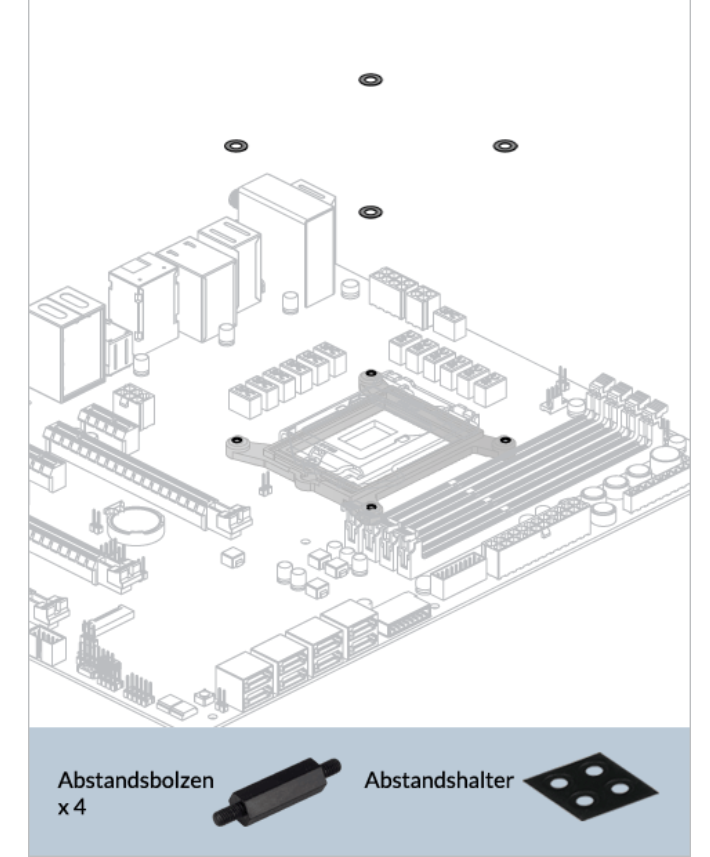 Abstandsbolzen x 4

Abstandshalter