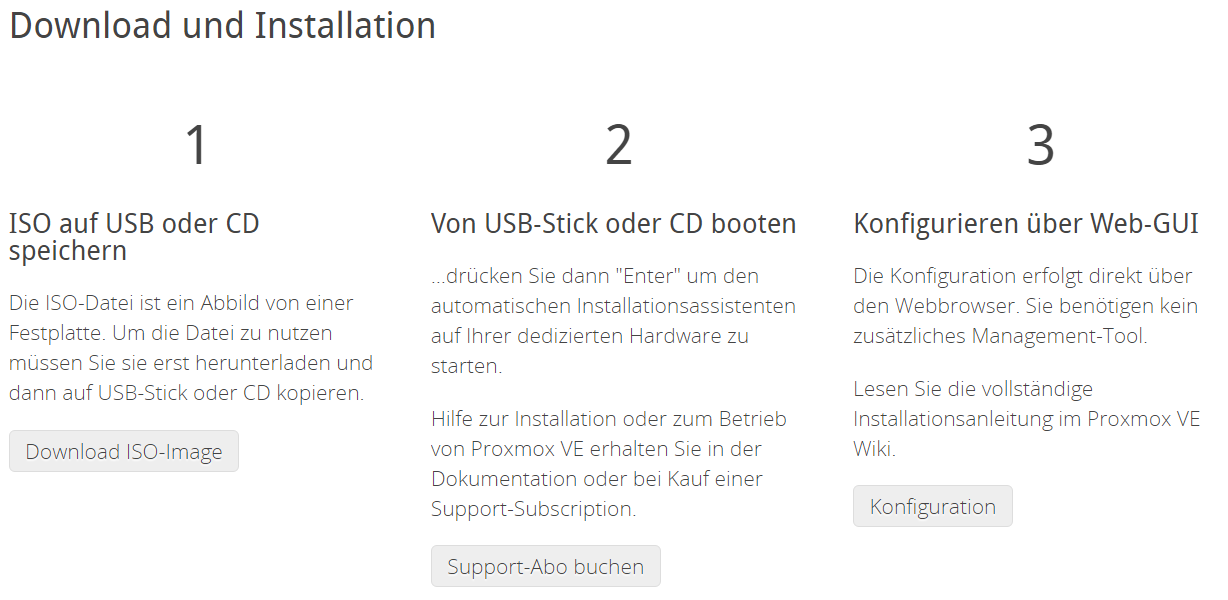 Download und Installation

1

ISO auf USB oder CD speichern

Die ISO-Datei ist ein Abbild von einer Festplatte. Um die Datei zu nutzen müssen Sie sie erst herunterladen und dann auf USB-Stick oder CD kopieren.

Download ISO-Image

2

Von USB-Stick oder CD booten

...drücken Sie dann "Enter" um den automatischen Installationsassistenten auf Ihrer dedizierten Hardware zu starten.

Hilfe zur Installation oder zum Betrieb von Proxmox VE erhalten Sie in der Dokumentation oder bei Kauf einer Support-Subscription.

Support-Abo buchen

3

Konfigurieren über Web-GUI

Die Konfiguration erfolgt direkt über den Webbrowser. Sie benötigen kein zusätzliches Management-Tool.

Lesen Sie die vollständige Installationsanleitung im Proxmox VE Wiki.

Konfiguration